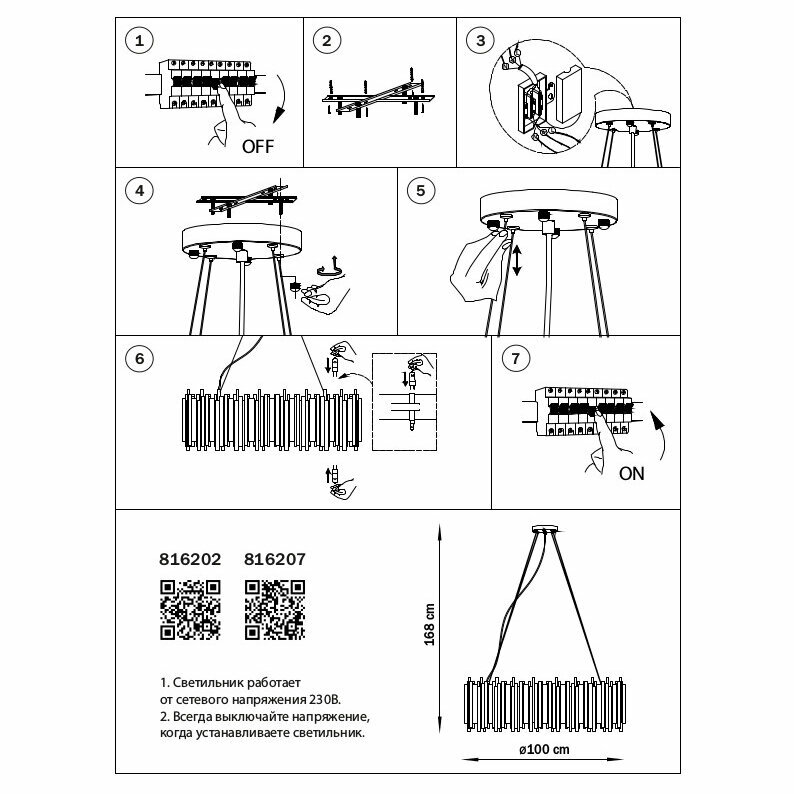 1

OFF

2

3

4

5

6

7

ON

816202 816207

1. Светильник работает от сетевого напряжения 230В.
2. Всегда выключайте напряжение, когда устанавливаете светильник.

168 cm

ø100 cm