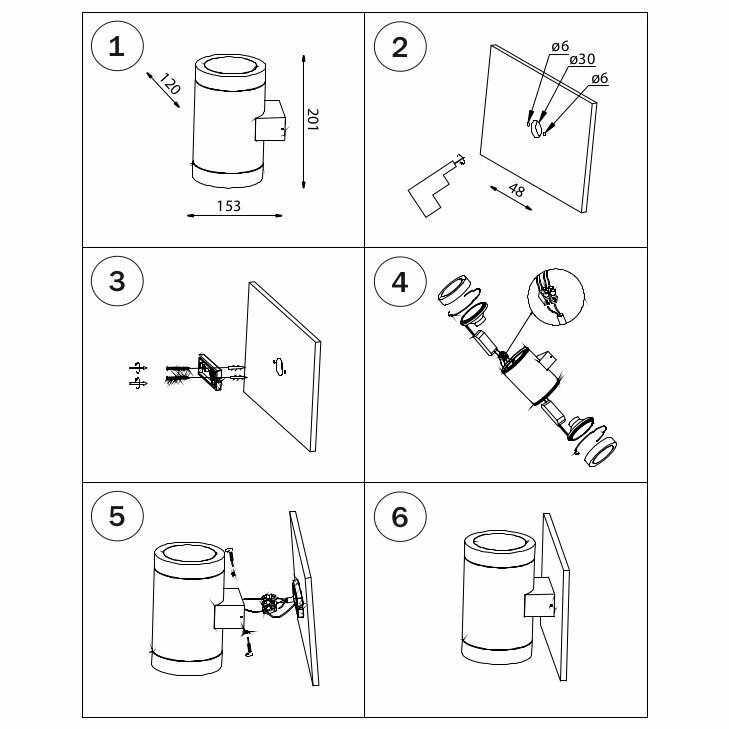 1
120
201
153

2
ø6
ø30
ø6
48

3

4

5

6