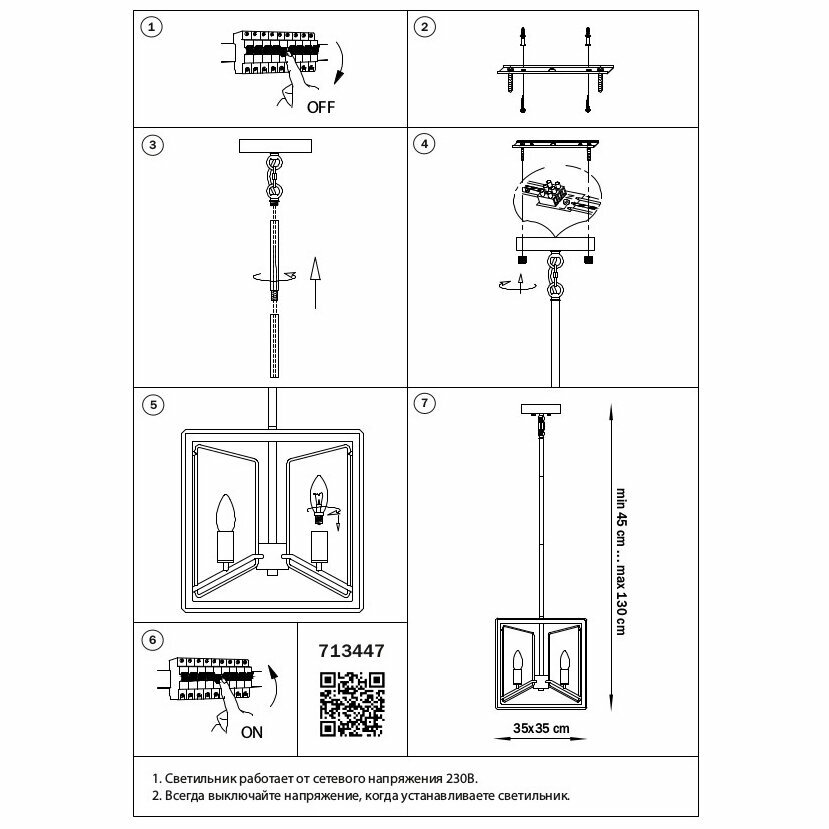 1

OFF

2

3

4

5

6

ON

713447

7

min 45 cm ... max 130 cm

35x35 cm

1. Светильник работает от сетевого напряжения 230В.
2. Всегда выключайте напряжение, когда устанавливаете светильник.