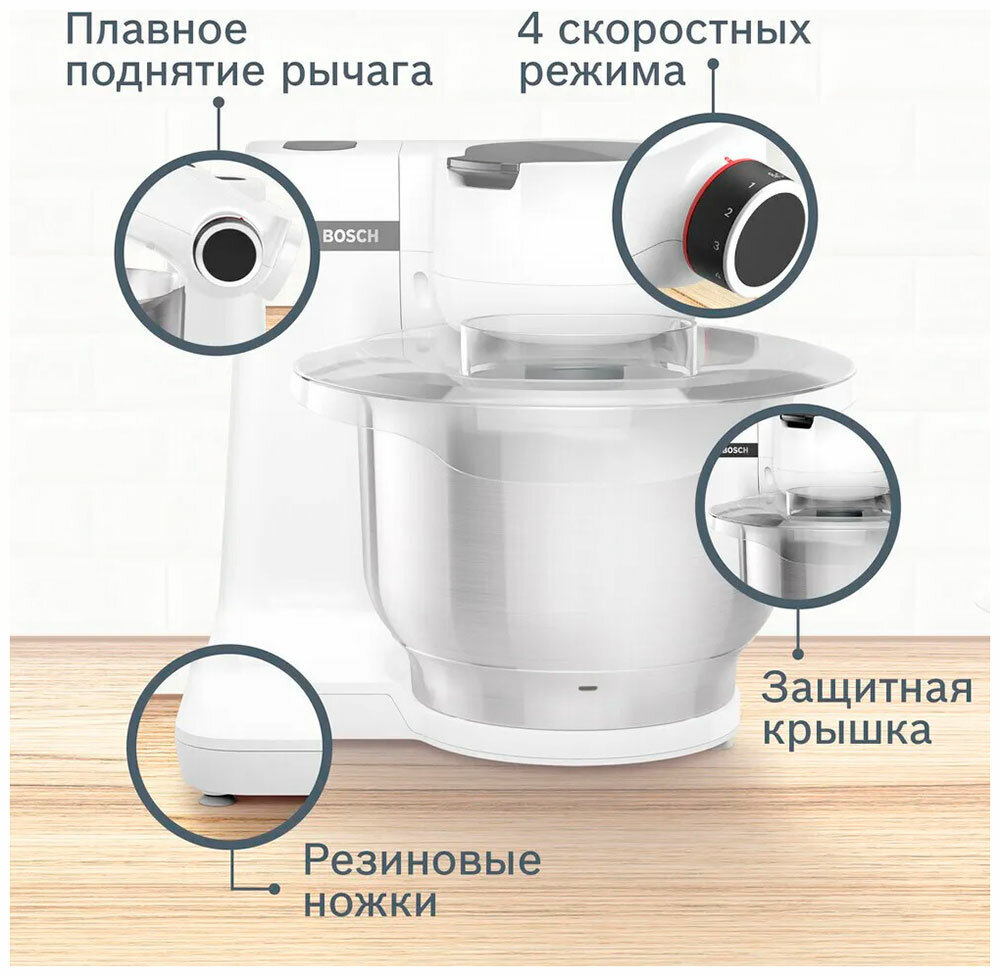 Плавное поднятие рычага

4 скоростных режима

BOSCH

1
2
3

BOSCH

Защитная крышка

Резиновые ножки