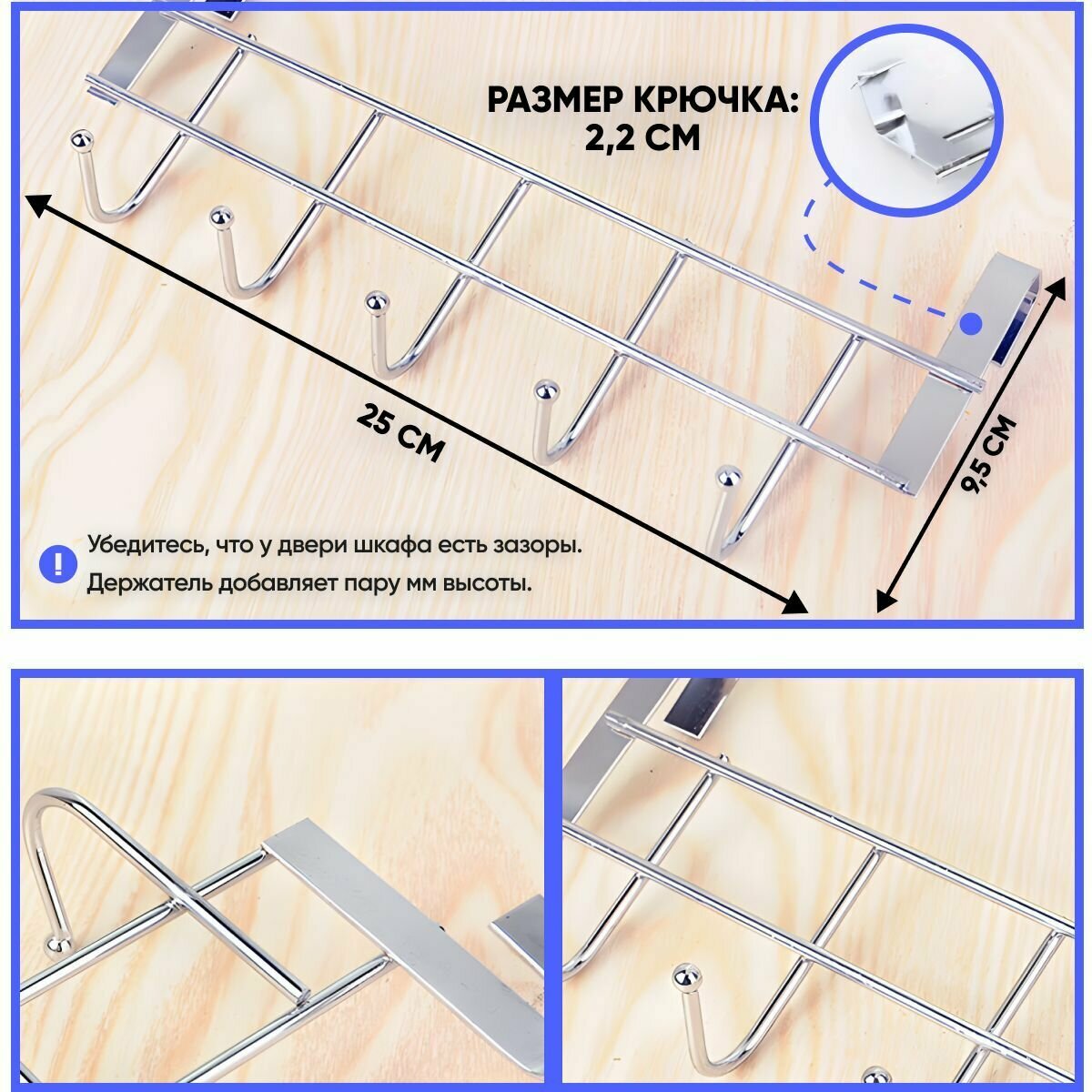 РАЗМЕР КРЮЧКА:
2,2 СМ

25 СМ

9,5 СМ

!

Убедитесь, что у двери шкафа есть зазоры.
Держатель добавляет пару мм высоты.