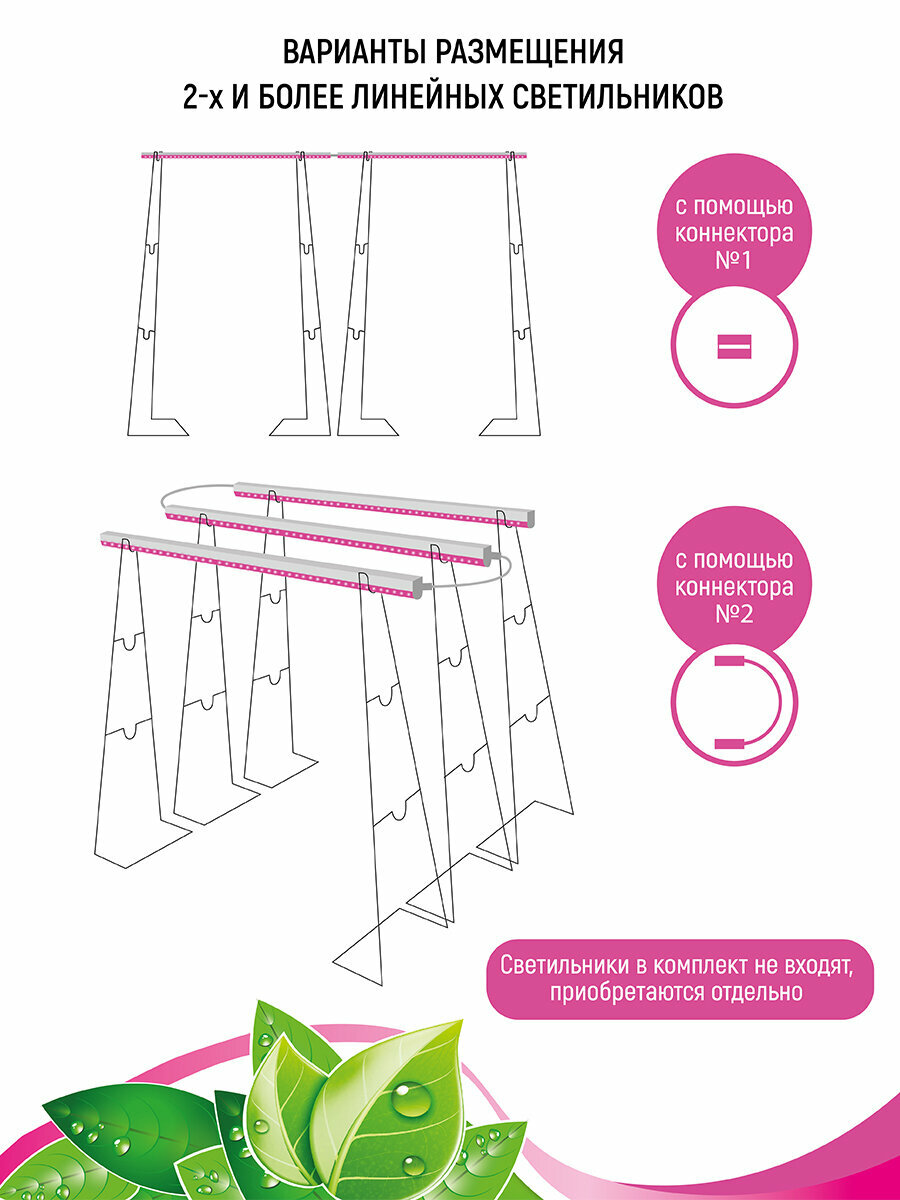 ВАРИАНТЫ РАЗМЕЩЕНИЯ
2-х И БОЛЕЕ ЛИНЕЙНЫХ СВЕТИЛЬНИКОВ

с помощью коннектора №1

с помощью коннектора №2

Светильники в комплект не входят, приобретаются отдельно