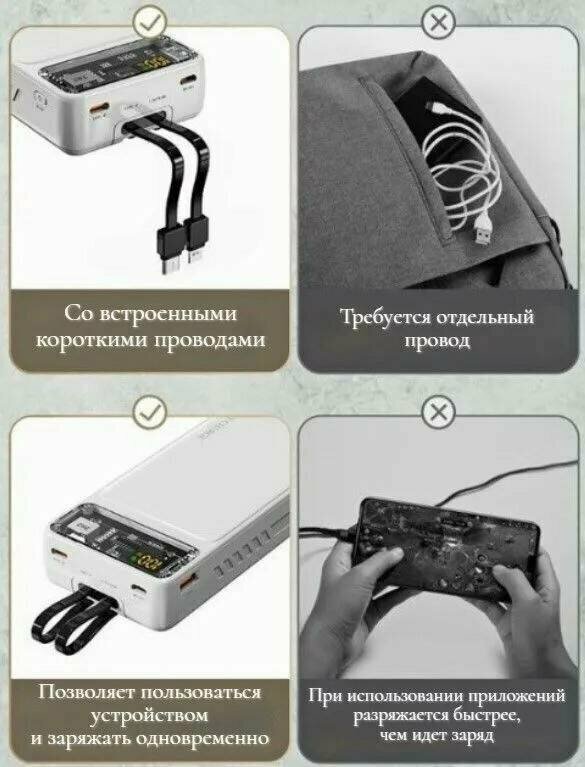 Со встроенными короткими проводами

Требуется отдельный провод

Позволяет пользоваться устройством и заряжать одновременно

При использовании приложений разряжается быстрее, чем идет заряд