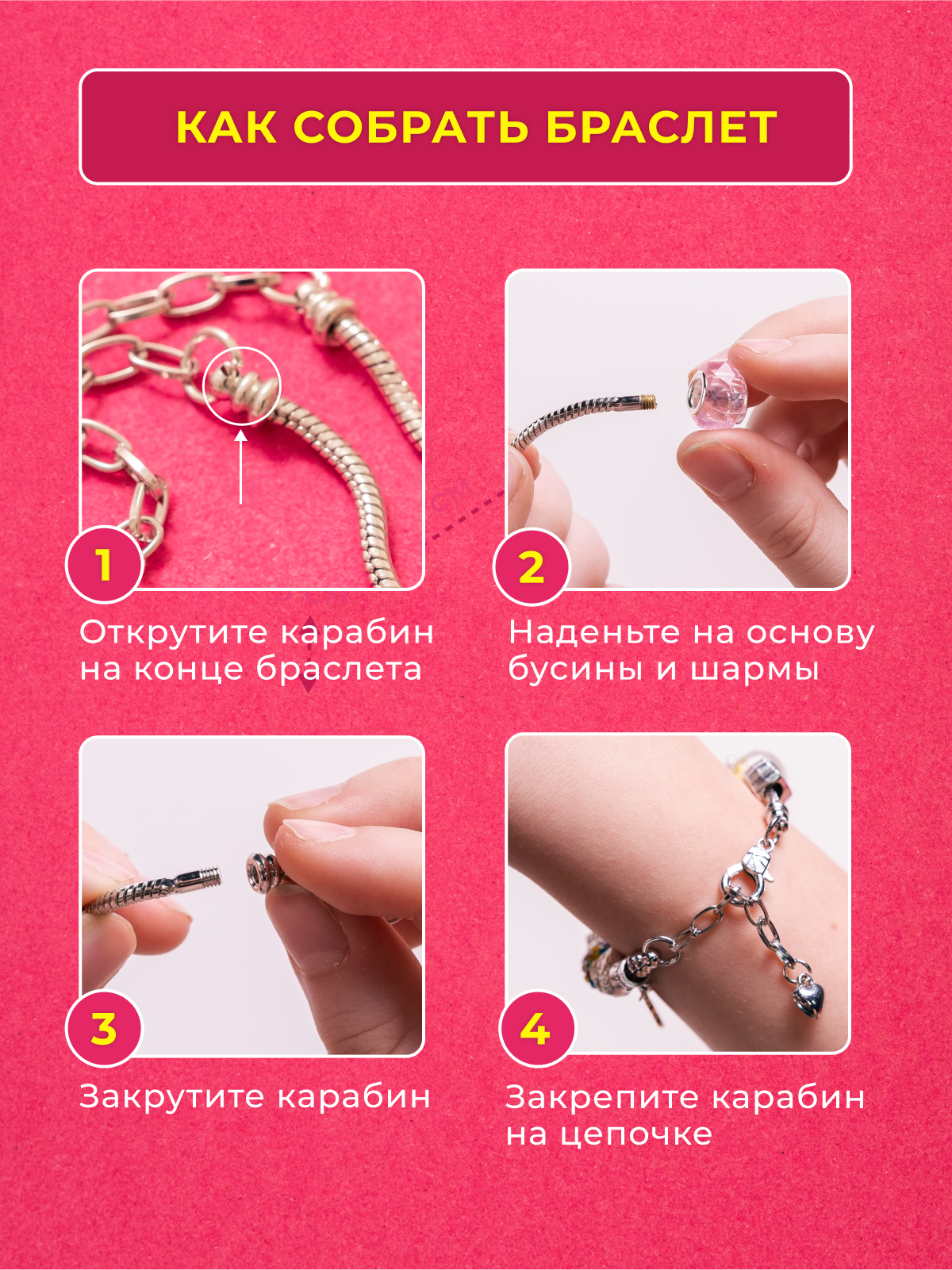 КАК СОБРАТЬ БРАСЛЕТ

1

Открутите карабин на конце браслета

2

Наденьте на основу бусины и шармы

3

Закрутите карабин

4

Закрепите карабин на цепочке