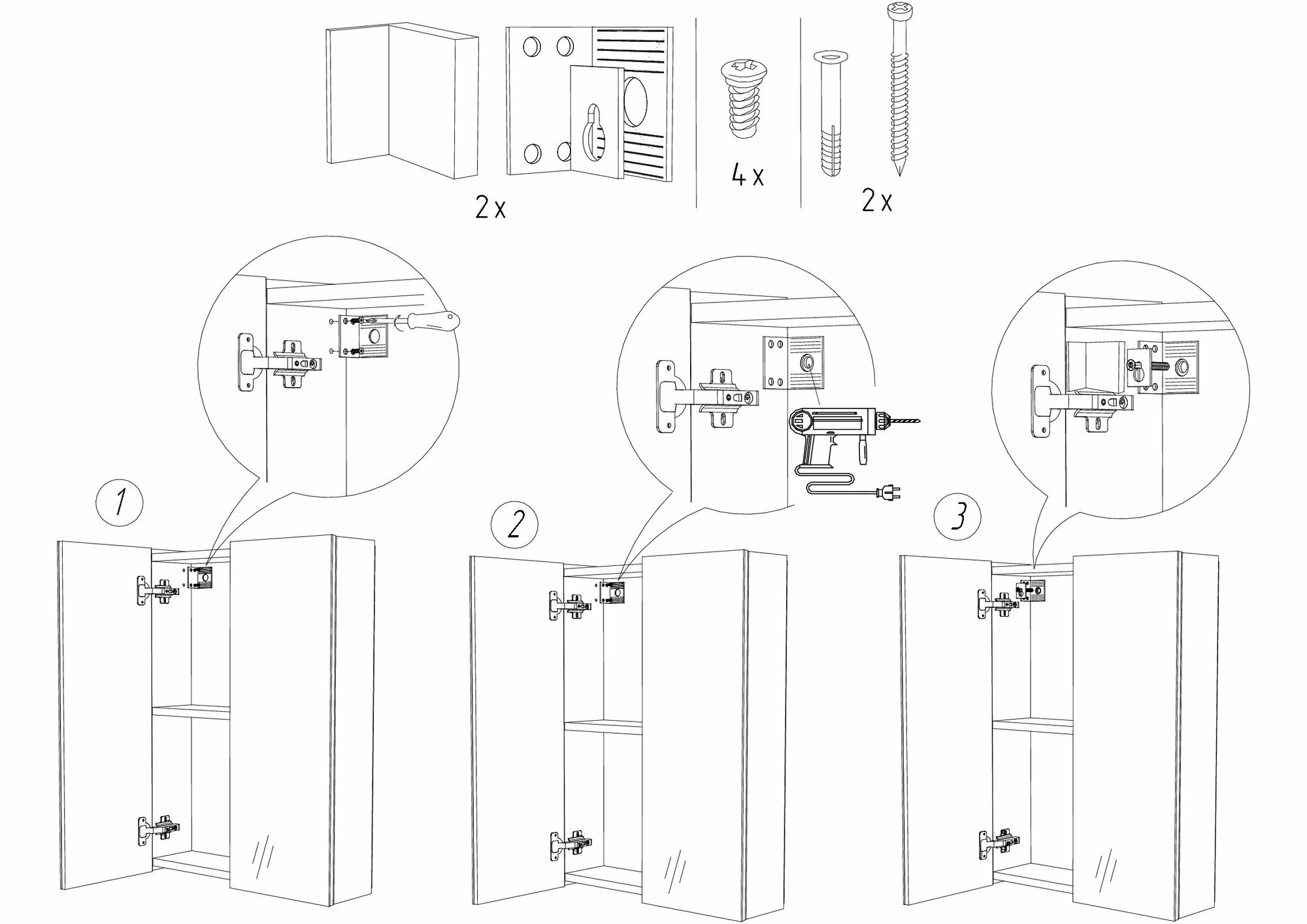 2 x

4 x

2 x

1

2

3