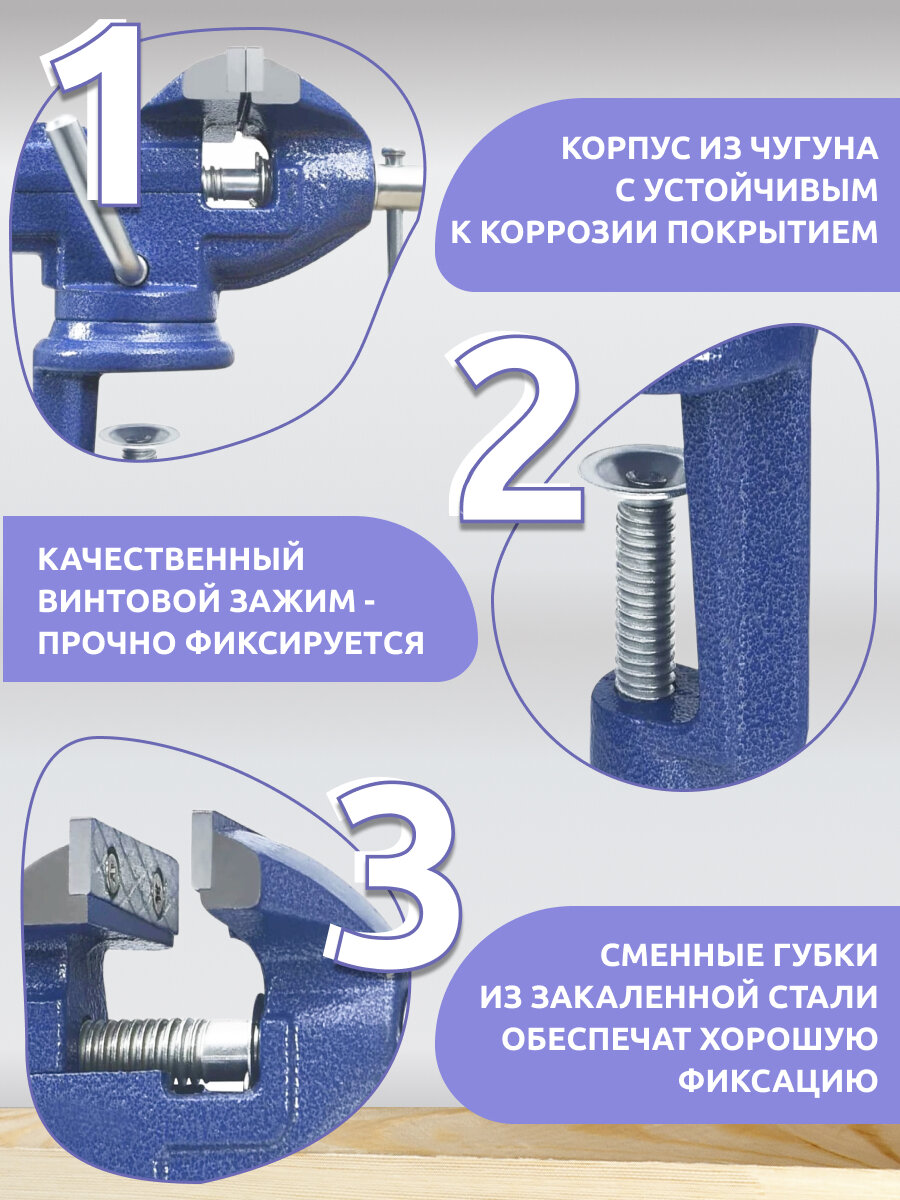 1

КОРПУС ИЗ ЧУГУНА С УСТОЙЧИВЫМ К КОРРОЗИИ ПОКРЫТИЕМ

2

КАЧЕСТВЕННЫЙ ВИНТОВОЙ ЗАЖИМ - ПРОЧНО ФИКСИРУЕТСЯ

3

СМЕННЫЕ ГУБКИ ИЗ ЗАКАЛЕННОЙ СТАЛИ ОБЕСПЕЧАТ ХОРОШУЮ ФИКСАЦИЮ