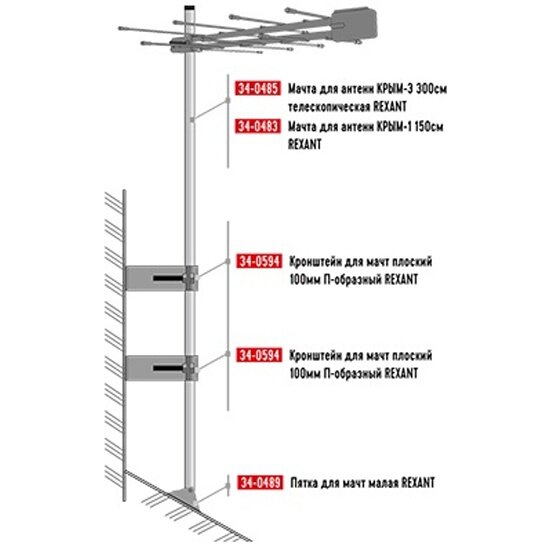 34-0485 Мачта для антенн КРЫМ-3 300см телескопическая REXANT

34-0483 Мачта для антенн КРЫМ-1 150см REXANT

34-0594 Кронштейн для мачт плоский 100мм П-образный REXANT

34-0594 Кронштейн для мачт плоский 100мм П-образный REXANT

34-0489 Пятка для мачт малая REXANT