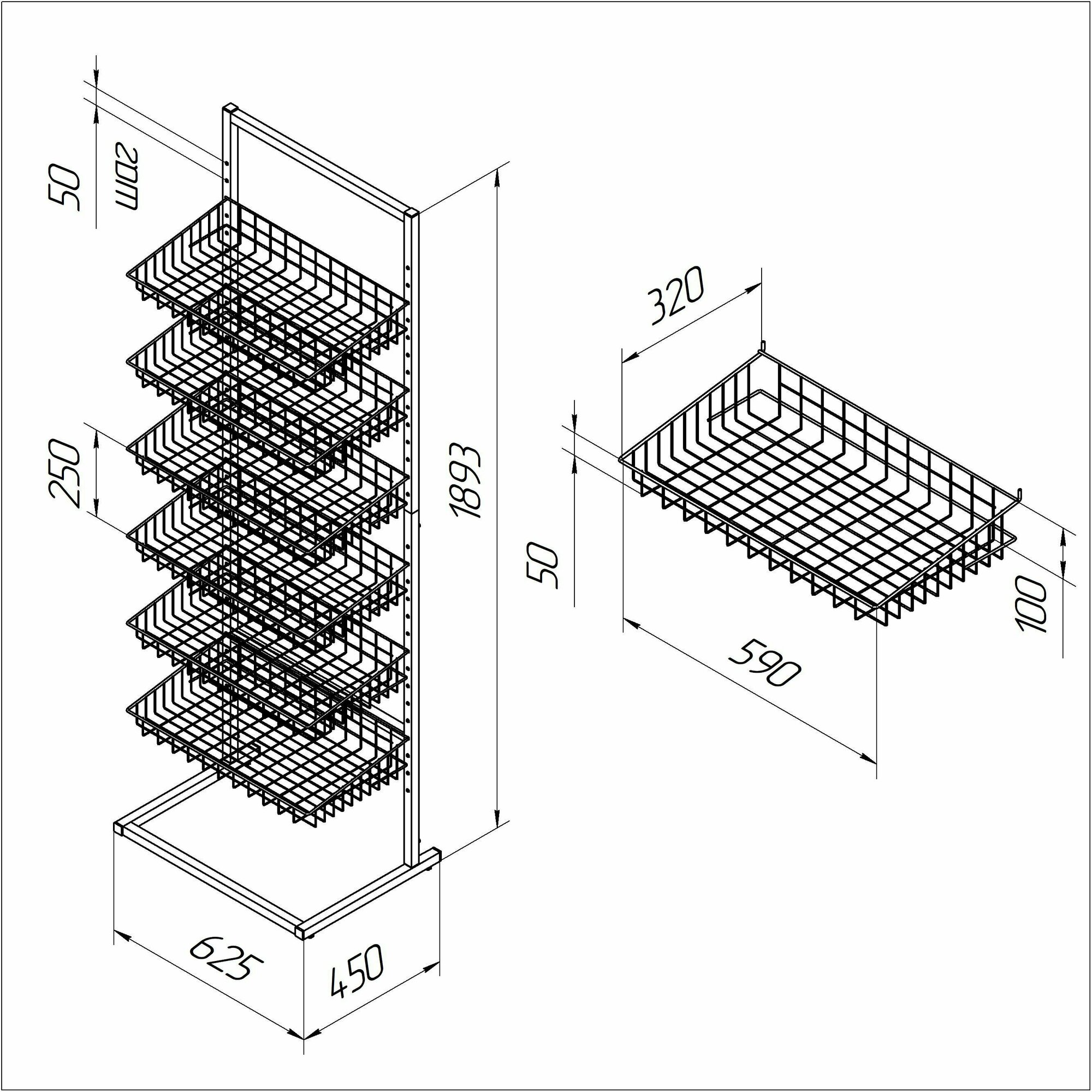 50
шаг
250
1893
625
450
320
50
100
590