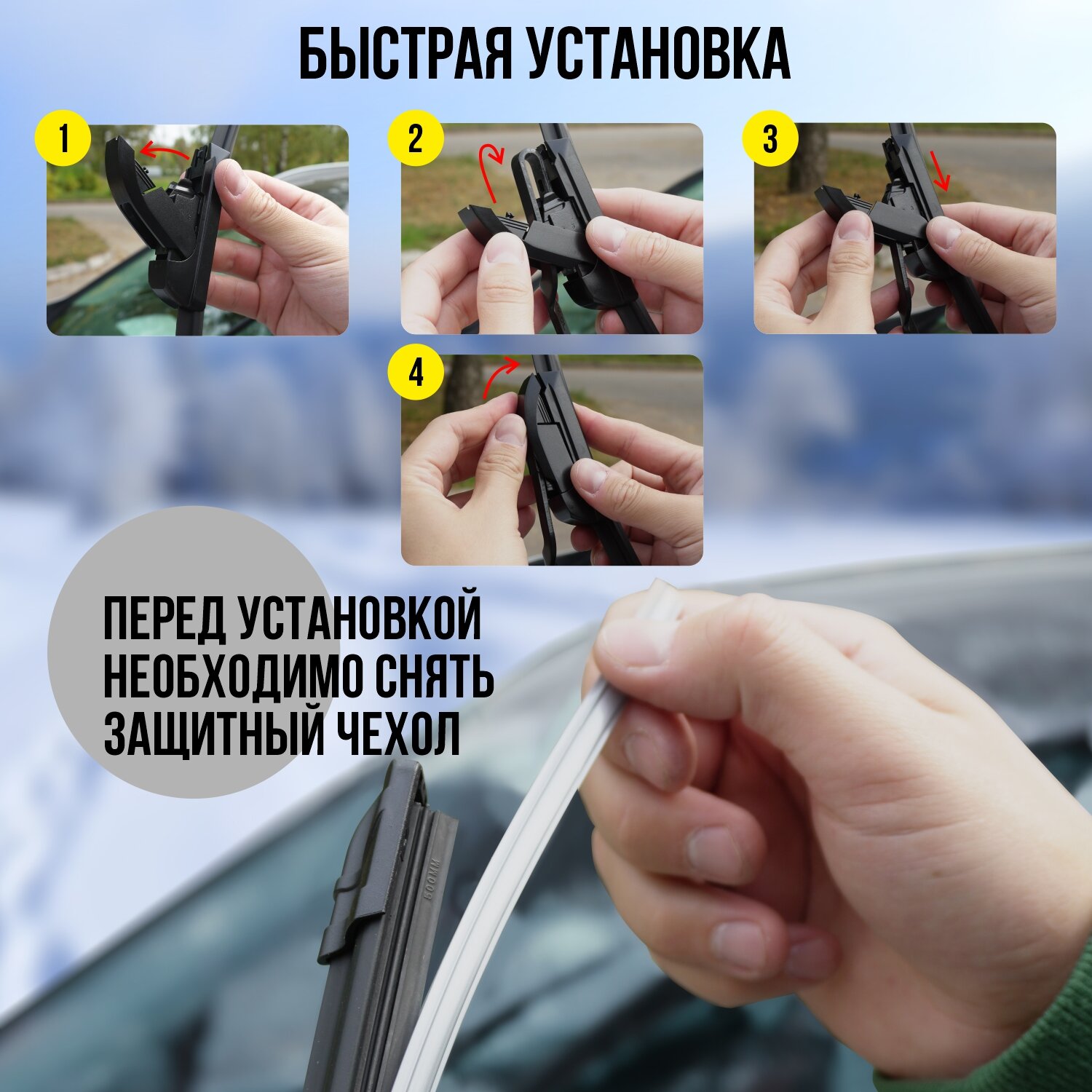 БЫСТРАЯ УСТАНОВКА

1

2

3

4

ПЕРЕД УСТАНОВКОЙ НЕОБХОДИМО СНЯТЬ ЗАЩИТНЫЙ ЧЕХОЛ

600MM