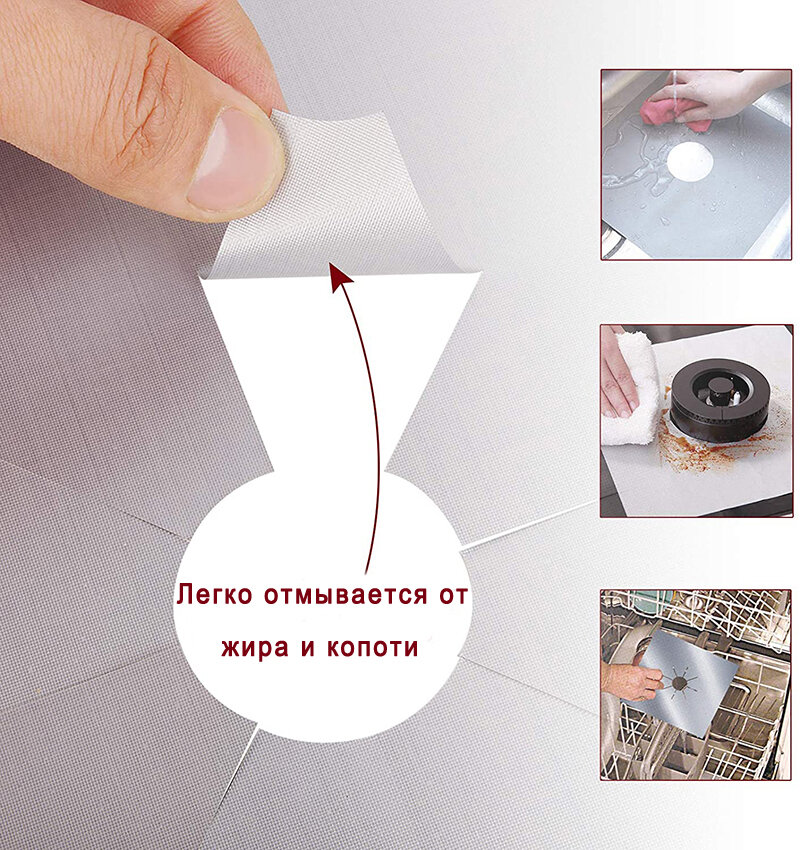 Легко отмывается от жира и копоти