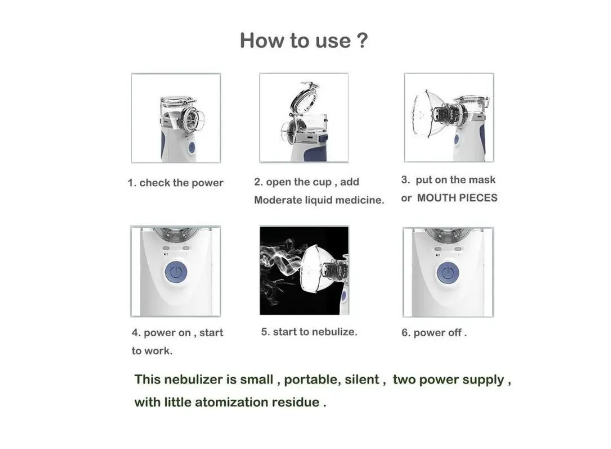 How to use ?

1. check the power

2. open the cup , add Moderate liquid medicine.

3. put on the mask or MOUTH PIECES

4. power on , start to work.

5. start to nebulize.

6. power off .

This nebulizer is small , portable, silent , two power supply , with little atomization residue .