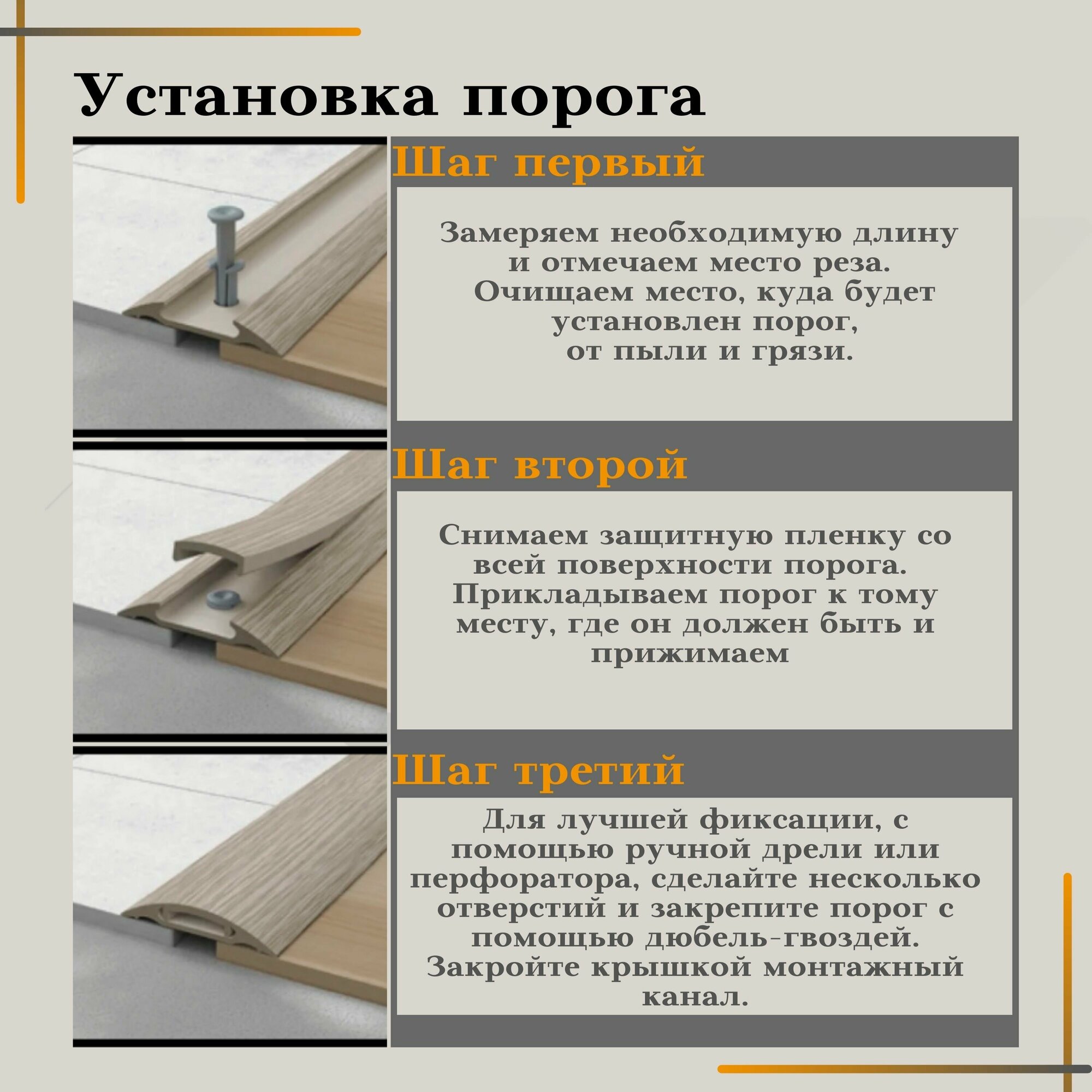 Установка порога

Шаг первый

Замеряем необходимую длину и отмечаем место реза. Очищаем место, куда будет установлен порог, от пыли и грязи.

Шаг второй

Снимаем защитную пленку со всей поверхности порога. Прикладываем порог к тому месту, где он должен быть и прижимаем

Шаг третий

Для лучшей фиксации, с помощью ручной дрели или перфоратора, сделайте несколько отверстий и закрепите порог с помощью дюбель-гвоздей. Закройте крышкой монтажный канал.