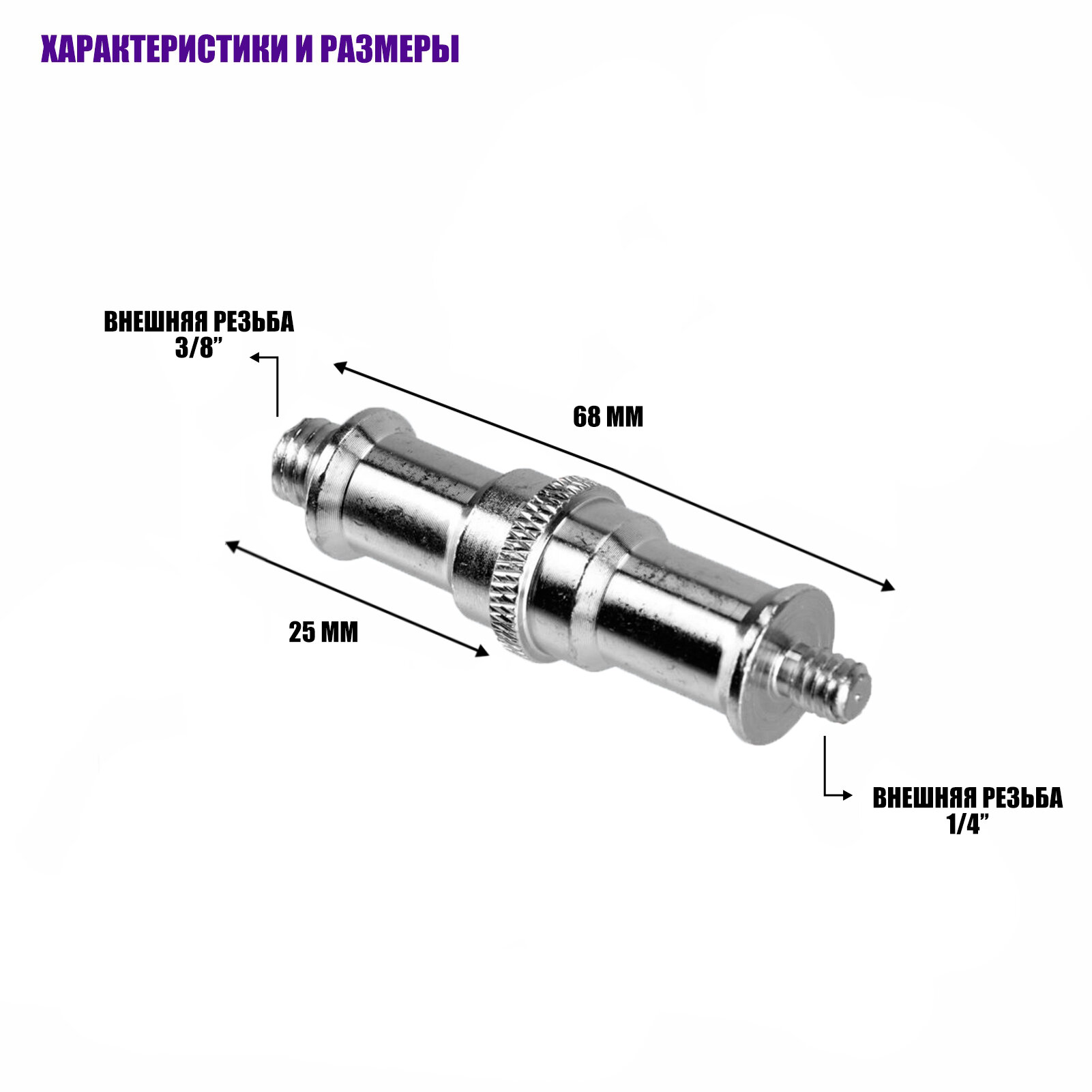 ХАРАКТЕРИСТИКИ И РАЗМЕРЫ

ВНЕШНЯЯ РЕЗЬБА 3/8”

68 ММ

25 ММ

ВНЕШНЯЯ РЕЗЬБА 1/4”