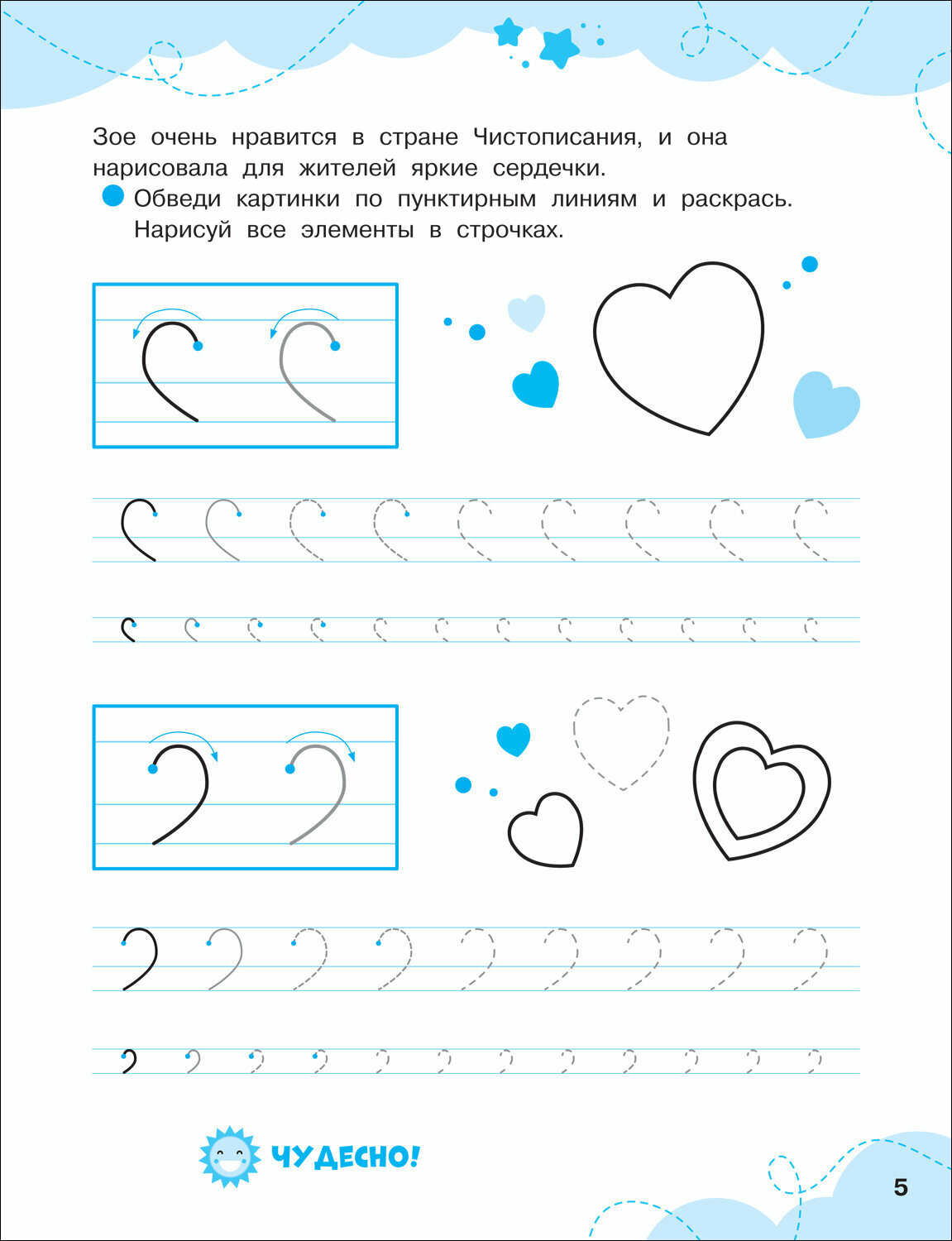 Зое очень нравится в стране Чистописания, и она нарисовала для жителей яркие сердечки.

Обведи картинки по пунктирным линиям и раскрась. Нарисуй все элементы в строчках.

ЧУДЕСНО!

5