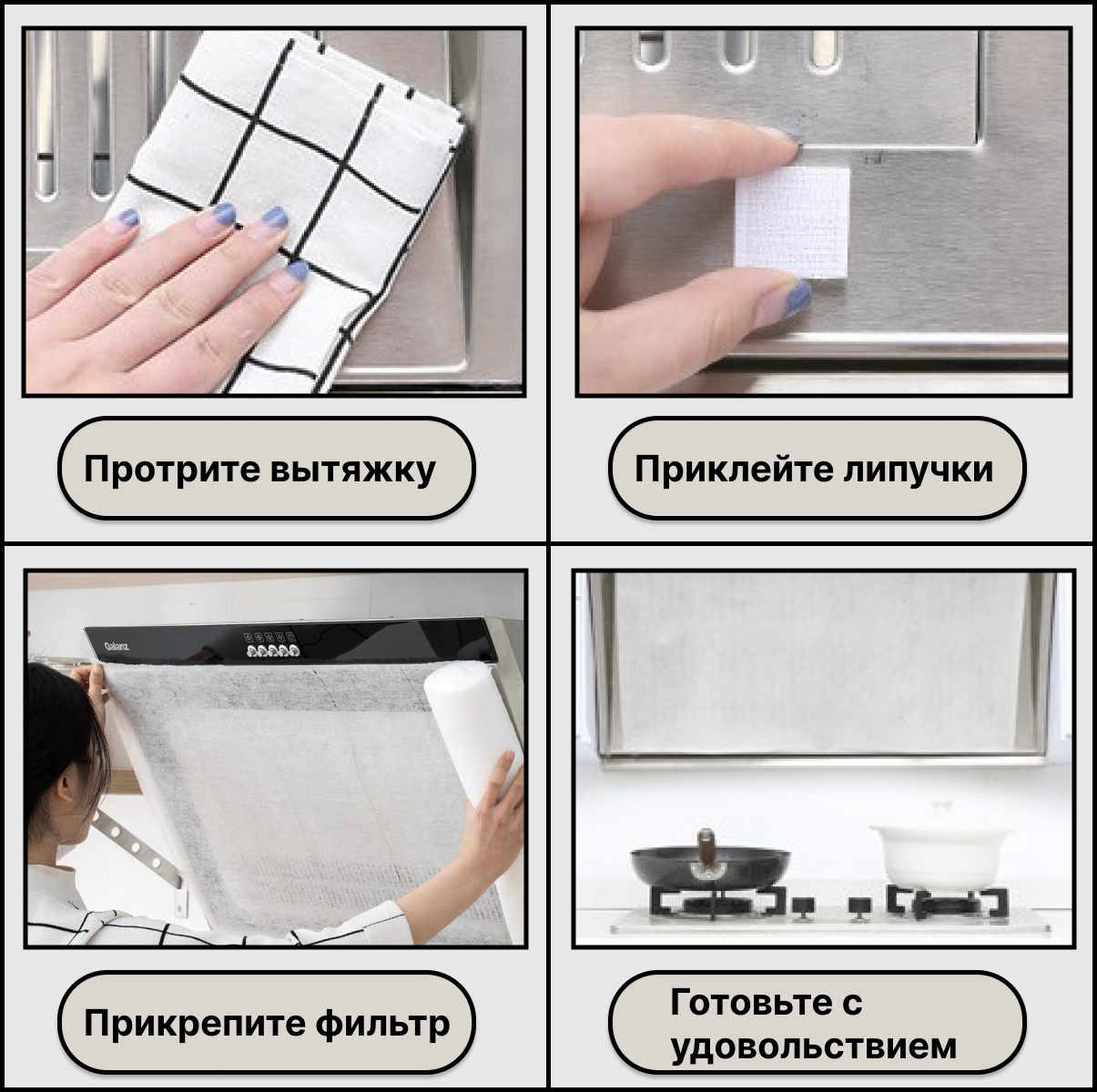 Протрите вытяжку

Приклейте липучки

Galanz

Прикрепите фильтр

Готовьте с удовольствием