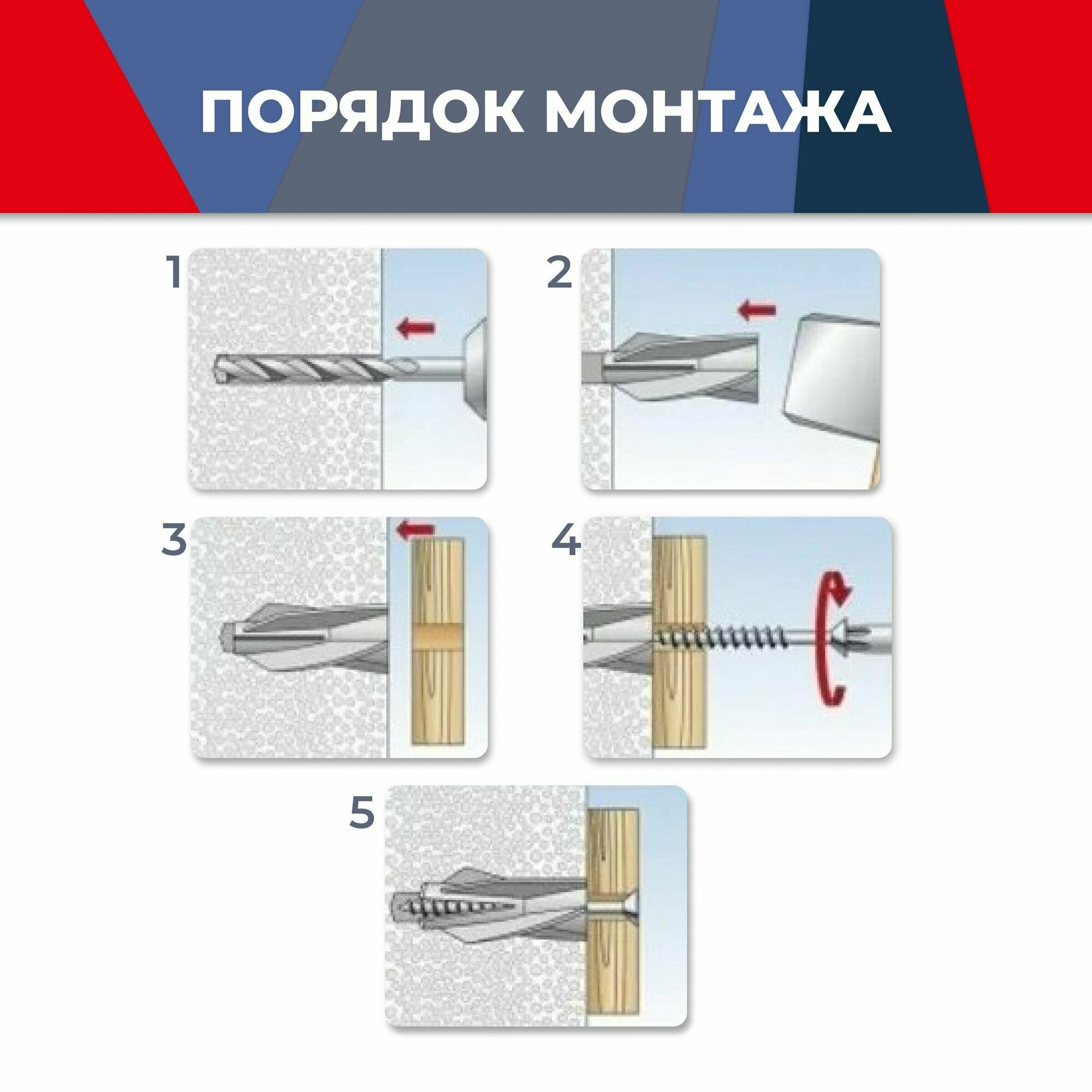 ПОРЯДОК МОНТАЖА

1

2

3

4

5