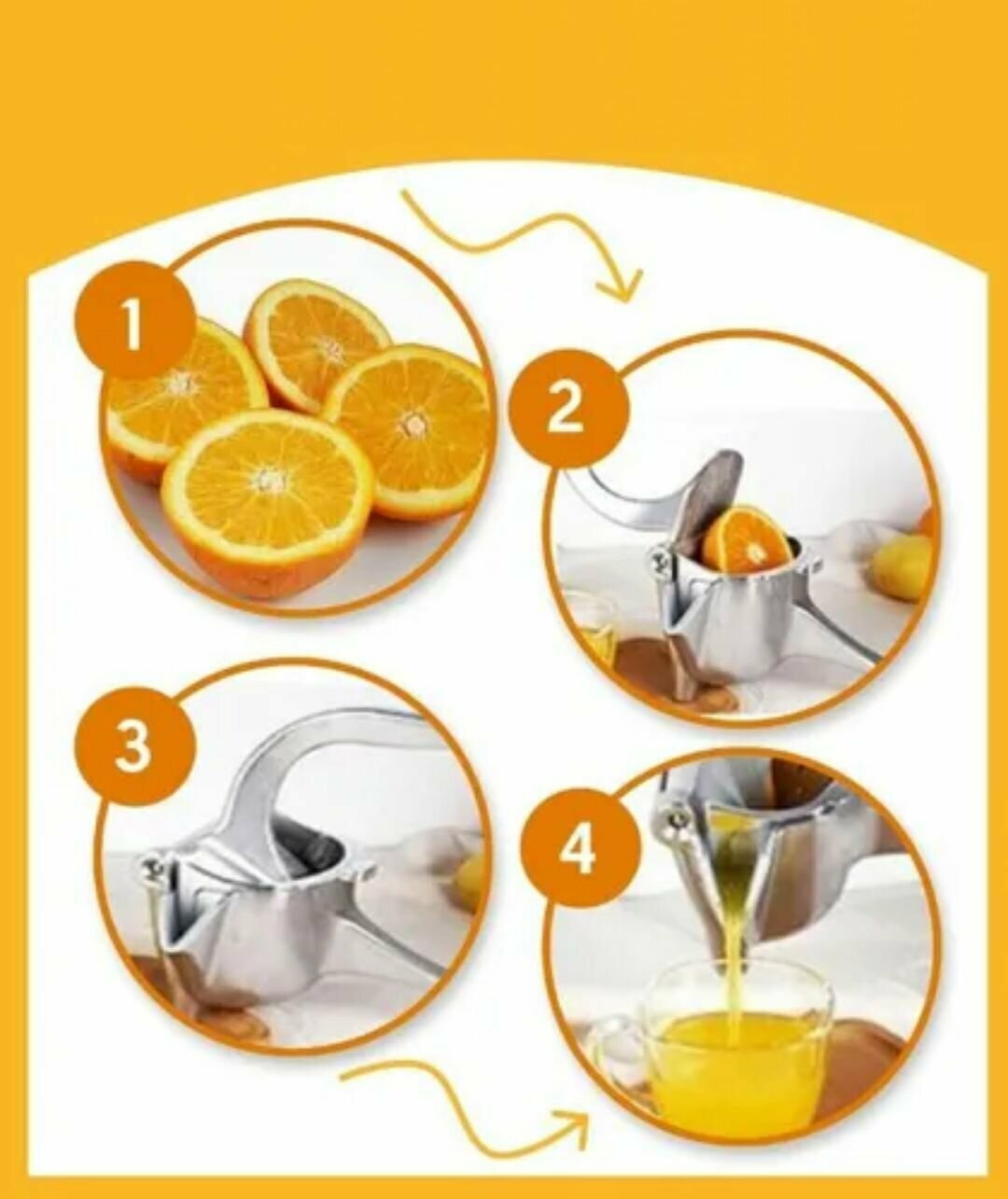 1

2

3

4