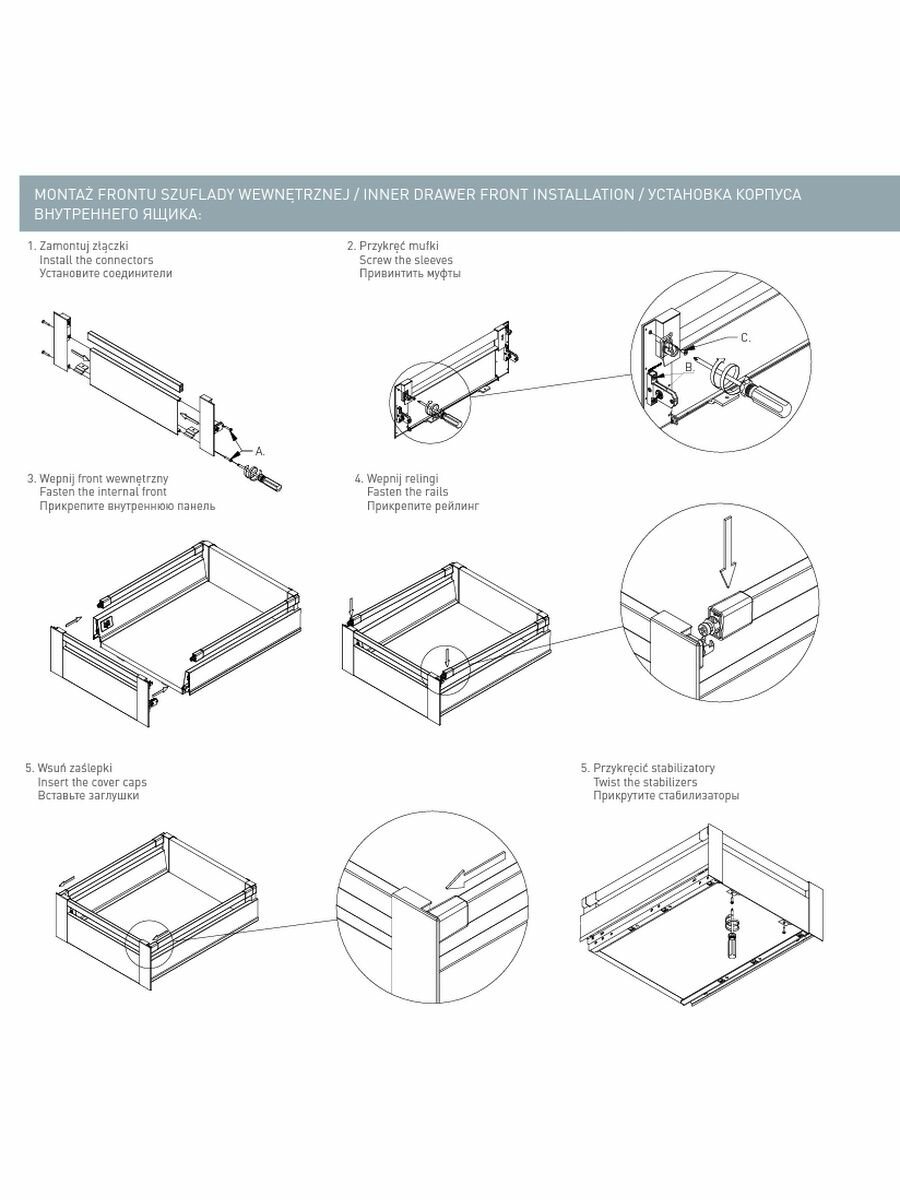 MONTAŻ FRONTU SZUFLADY WEWNĘTRZNEJ / INNER DRAWER FRONT INSTALLATION / УСТАНОВКА КОРПУСА ВНУТРЕННЕГО ЯЩИКА:

1. Zamontuj złączki
Install the connectors
Установите соединители

A.

2. Przykręć mufki
Screw the sleeves
Привинтить муфты

C.

B.

3. Wepnij front wewnętrzny
Fasten the internal front
Прикрепите внутреннюю панель

4. Wepnij relingi
Fasten the rails
Прикрепите рейлинг

5. Wsuń zaślepki
Insert the cover caps
Вставьте заглушки

5. Przykręcić stabilizatory
Twist the stabilizers
Прикрутите стабилизаторы