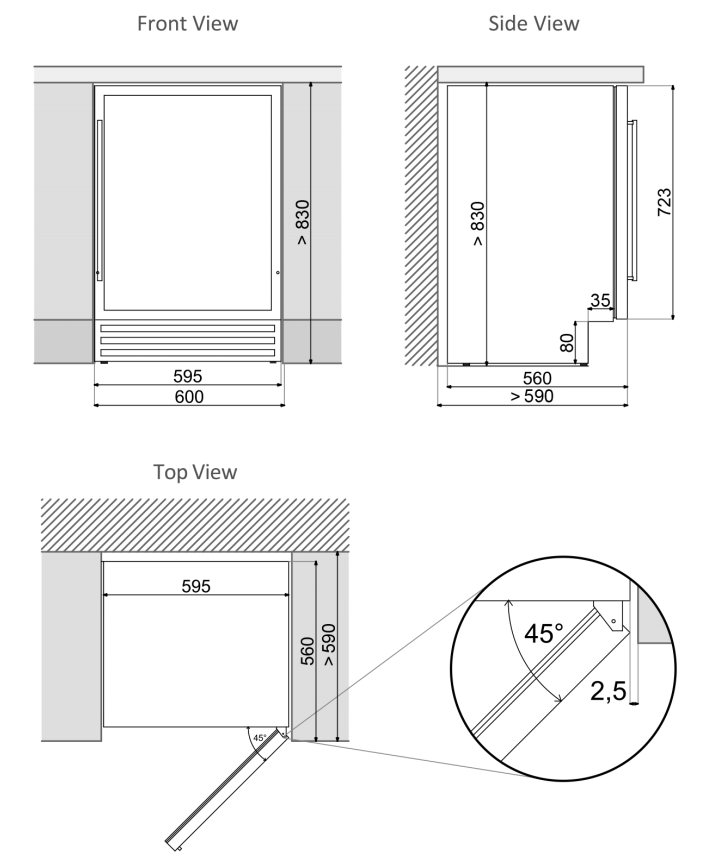 Front View

> 830

595

600

Side View

> 830

723

35

80

560

> 590

Top View

595

560

> 590

45°

45°

2,5