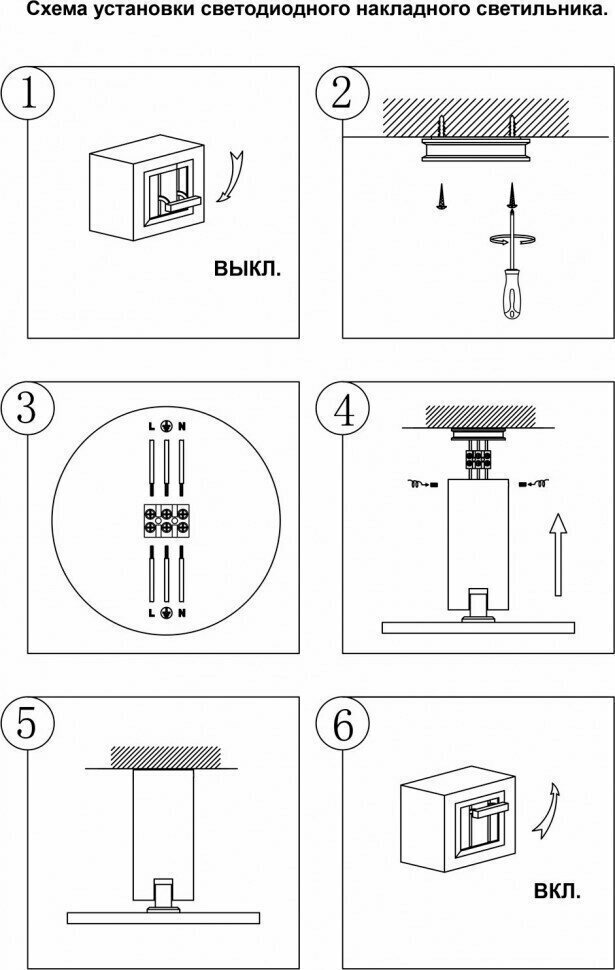 Схема установки светодиодного накладного светильника.

1

ВЫКЛ.

2

3

L N

L N

4

5

6

ВКЛ.