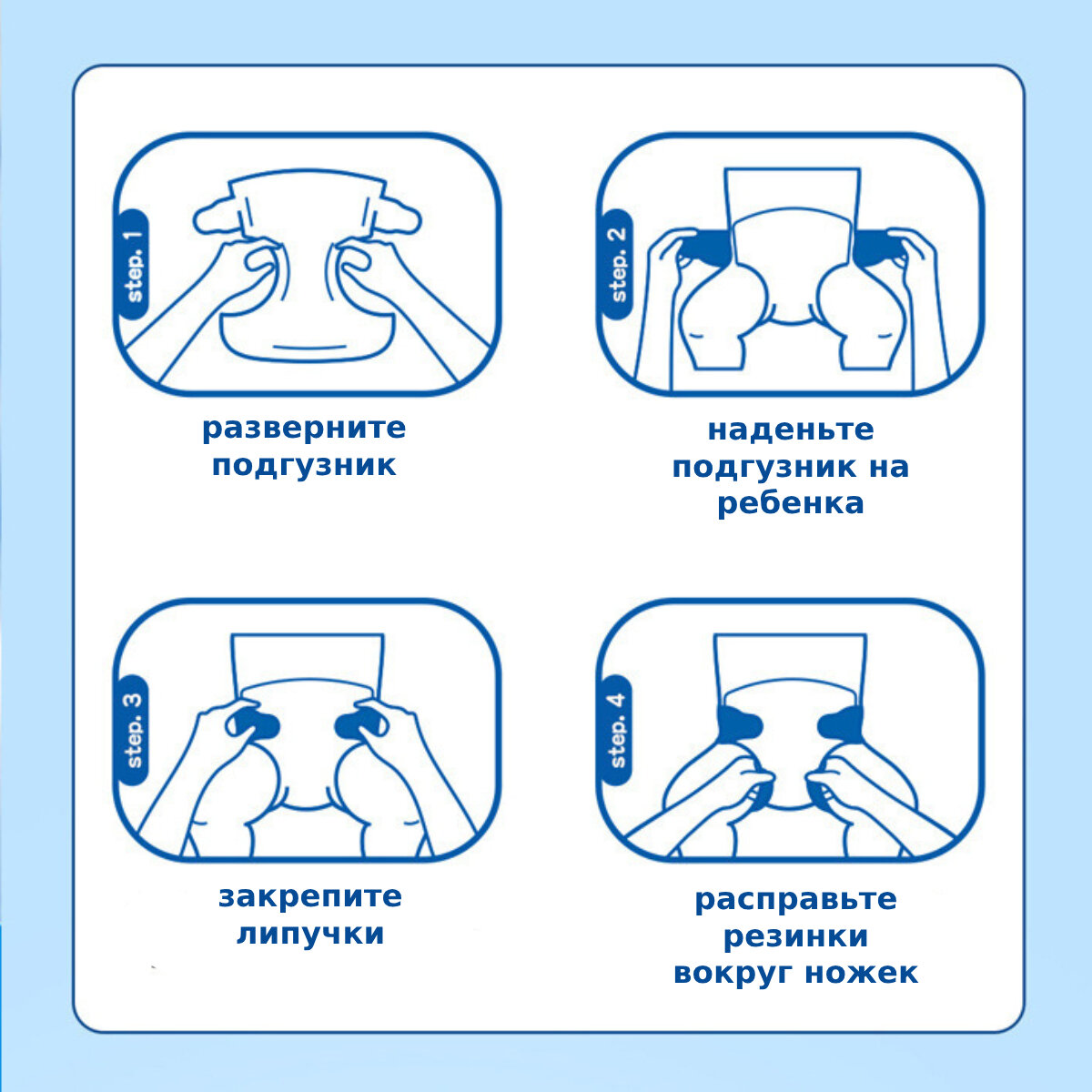 step. 1

разверните подгузник

step. 2

наденьте подгузник на ребенка

step. 3

закрепите липучки

step. 4

расправьте резинки вокруг ножек