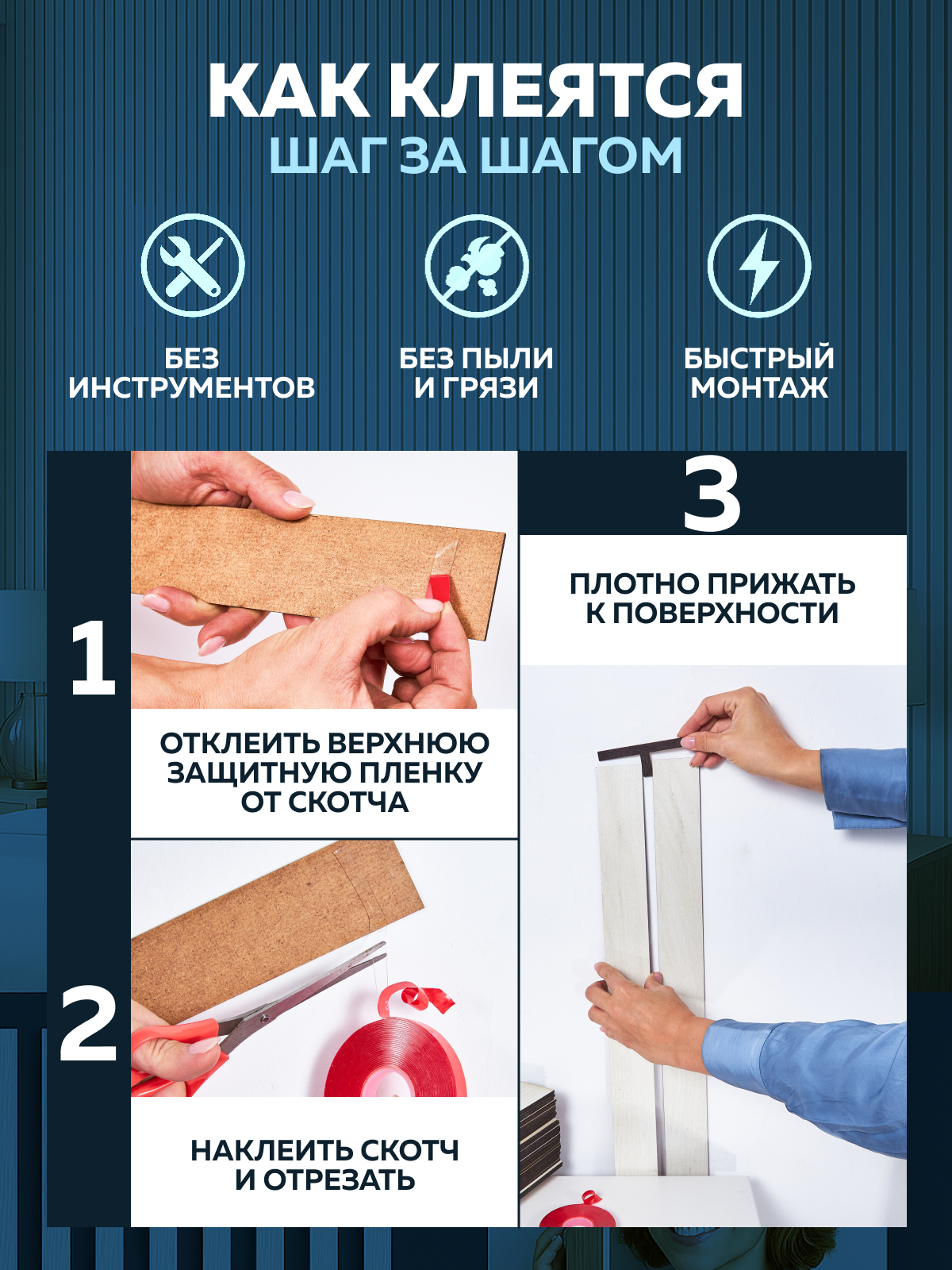 КАК КЛЕЯТСЯ
ШАГ ЗА ШАГОМ

БЕЗ ИНСТРУМЕНТОВ

БЕЗ ПЫЛИ И ГРЯЗИ

БЫСТРЫЙ МОНТАЖ

1

ОТКЛЕИТЬ ВЕРХНЮЮ ЗАЩИТНУЮ ПЛЕНКУ ОТ СКОТЧА

2

НАКЛЕИТЬ СКОТЧ И ОТРЕЗАТЬ

3

ПЛОТНО ПРИЖАТЬ К ПОВЕРХНОСТИ