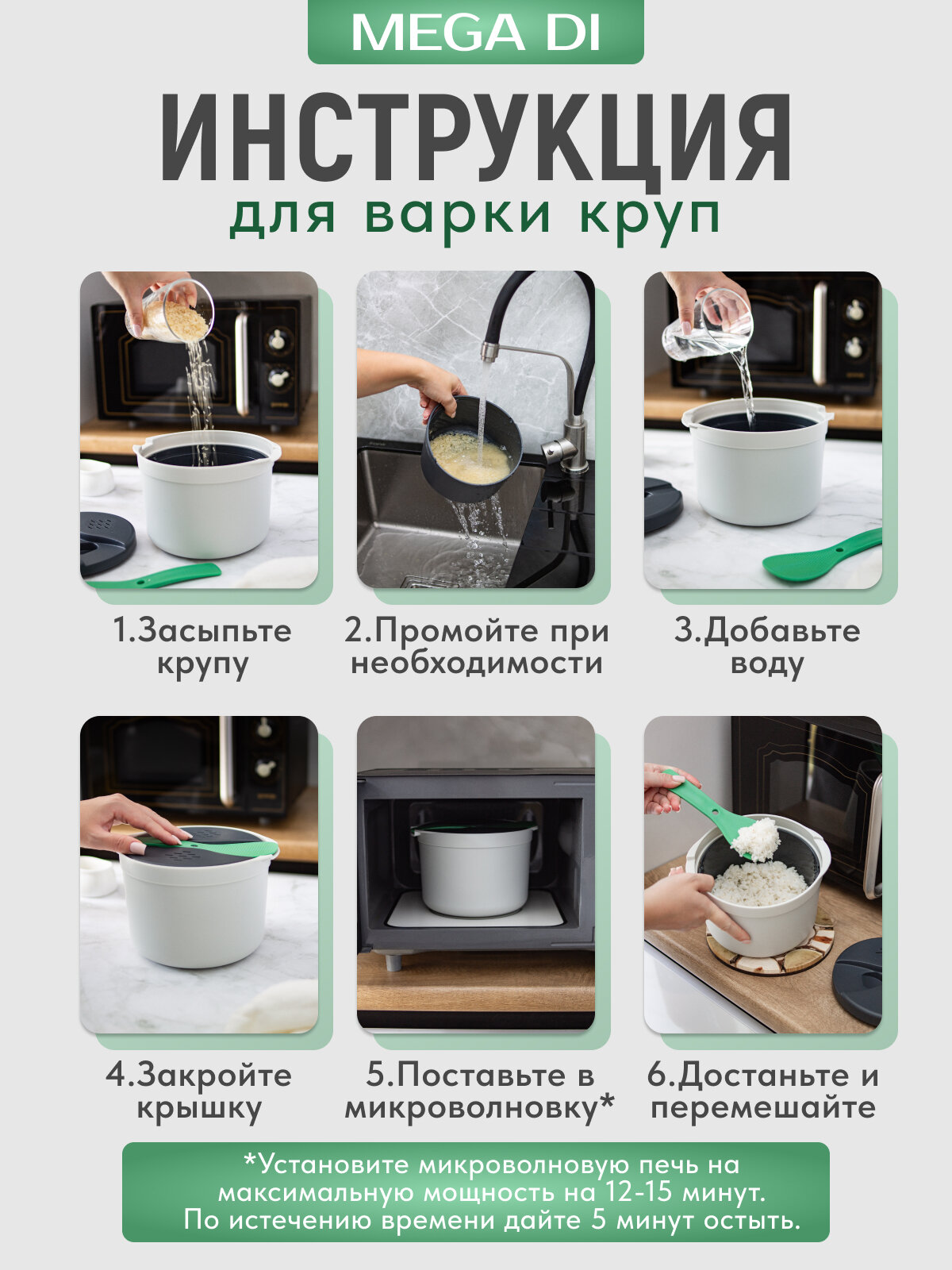 MEGA DI

ИНСТРУКЦИЯ

для варки круп

1.Засыпьте крупу

2.Промойте при необходимости

3.Добавьте воду

4.Закройте крышку

5.Поставьте в микроволновку*

6.Достаньте и перемешайте

*Установите микроволновую печь на максимальную мощность на 12-15 минут. По истечению времени дайте 5 минут остыть.