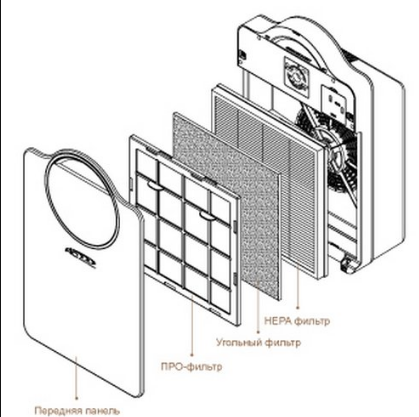 HEPA фильтр

Угольный фильтр

ПРО-фильтр

Передняя панель