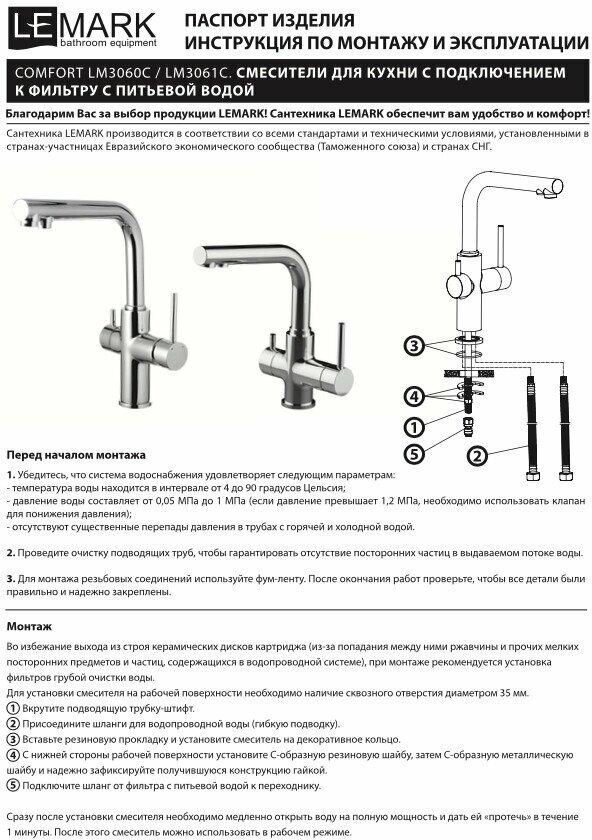 LEMARK
bathroom equipment

ПАСПОРТ ИЗДЕЛИЯ
ИНСТРУКЦИЯ ПО МОНТАЖУ И ЭКСПЛУАТАЦИИ

COMFORT LM3060C / LM3061C. СМЕСИТЕЛИ ДЛЯ КУХНИ С ПОДКЛЮЧЕНИЕМ К ФИЛЬТРУ С ПИТЬЕВОЙ ВОДОЙ

Благодарим Вас за выбор продукции LEMARK! Сантехника LEMARK обеспечит вам удобство и комфорт!

Сантехника LEMARK производится в соответствии со всеми стандартами и техническими условиями, установленными в странах-участницах Евразийского экономического сообщества (Таможенного союза) и странах СНГ.

3
4
1
5
2

Перед началом монтажа

1. Убедитесь, что система водоснабжения удовлетворяет следующим параметрам:
- температура воды находится в интервале от 4 до 90 градусов Цельсия;
- давление воды составляет от 0,05 МПа до 1 МПа (если давление превышает 1,2 МПа, необходимо использовать клапан для понижения давления);
- отсутствуют существенные перепады давления в трубах с горячей и холодной водой.

2. Проведите очистку подводящих труб, чтобы гарантировать отсутствие посторонних частиц в выдаваемом потоке воды.

3. Для монтажа резьбовых соединений используйте фум-ленту. После окончания работ проверьте, чтобы все детали были правильно и надежно закреплены.

Монтаж

Во избежание выхода из строя керамических дисков картриджа (из-за попадания между ними ржавчины и прочих мелких посторонних предметов и частиц, содержащихся в водопроводной системе), при монтаже рекомендуется установка фильтров грубой очистки воды.
Для установки смесителя на рабочей поверхности необходимо наличие сквозного отверстия диаметром 35 мм.
1 Вкрутите подводящую трубку-штифт.
2 Присоедините шланги для водопроводной воды (гибкую подводку).
3 Вставьте резиновую прокладку и установите смеситель на декоративное кольцо.
4 С нижней стороны рабочей поверхности установите С-образную резиновую шайбу, затем С-образную металлическую шайбу и надежно зафиксируйте получившуюся конструкцию гайкой.
5 Подключите шланг от фильтра с питьевой водой к переходнику.

Сразу после установки смесителя необходимо медленно открыть воду на полную мощность и дать ей «протечь» в течение 1 минуты. После этого смеситель можно использовать в рабочем режиме.