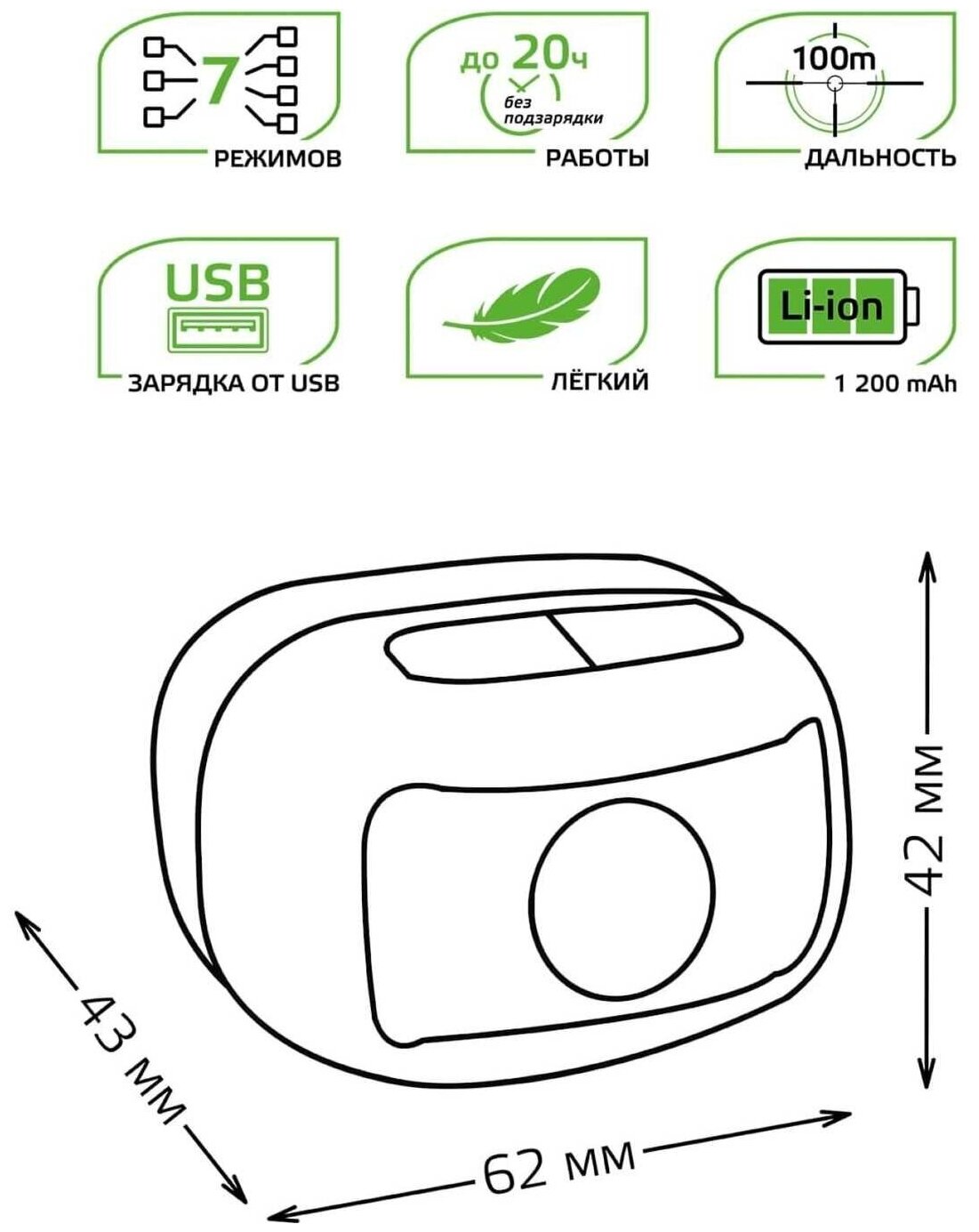 7
РЕЖИМОВ

до 20ч
без подзарядки
РАБОТЫ

100m
ДАЛЬНОСТЬ

USB
ЗАРЯДКА ОТ USB

ЛЁГКИЙ

Li-ion
1 200 mAh

42 мм

43 мм

62 мм