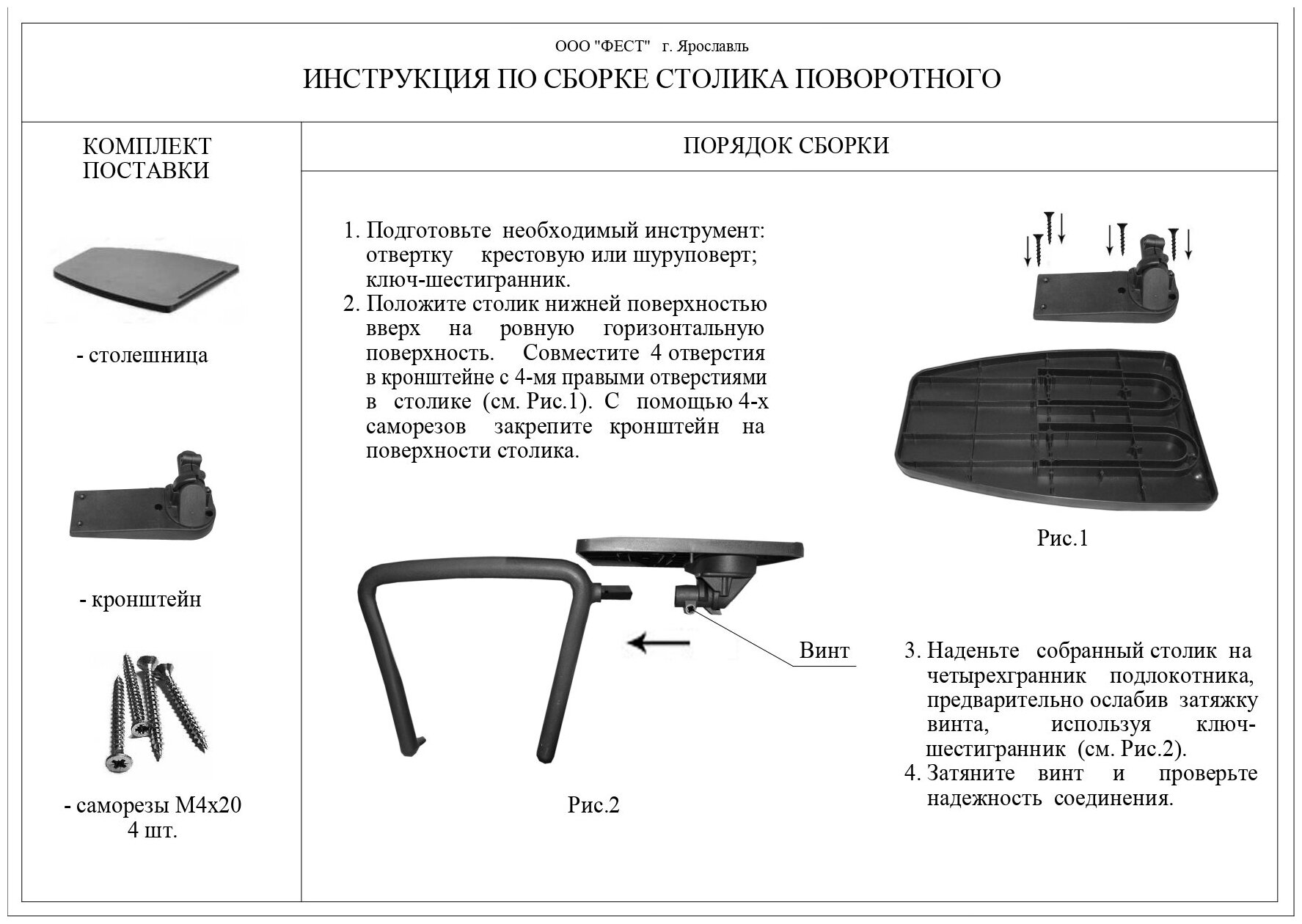 ООО "ФЕСТ" г. Ярославль

ИНСТРУКЦИЯ ПО СБОРКЕ СТОЛИКА ПОВОРОТНОГО

КОМПЛЕКТ ПОСТАВКИ

- столешница

- кронштейн

- саморезы М4х20
4 шт.

ПОРЯДОК СБОРКИ

1. Подготовьте необходимый инструмент: отвертку крестовую или шуруповерт; ключ-шестигранник.
2. Положите столик нижней поверхностью вверх на ровную горизонтальную поверхность. Совместите 4 отверстия в кронштейне с 4-мя правыми отверстиями в столике (см. Рис.1). С помощью 4-х саморезов закрепите кронштейн на поверхности столика.

Рис.1

Винт

Рис.2

3. Наденьте собранный столик на четырехгранник подлокотника, предварительно ослабив затяжку винта, используя ключ-шестигранник (см. Рис.2).
4. Затяните винт и проверьте надежность соединения.