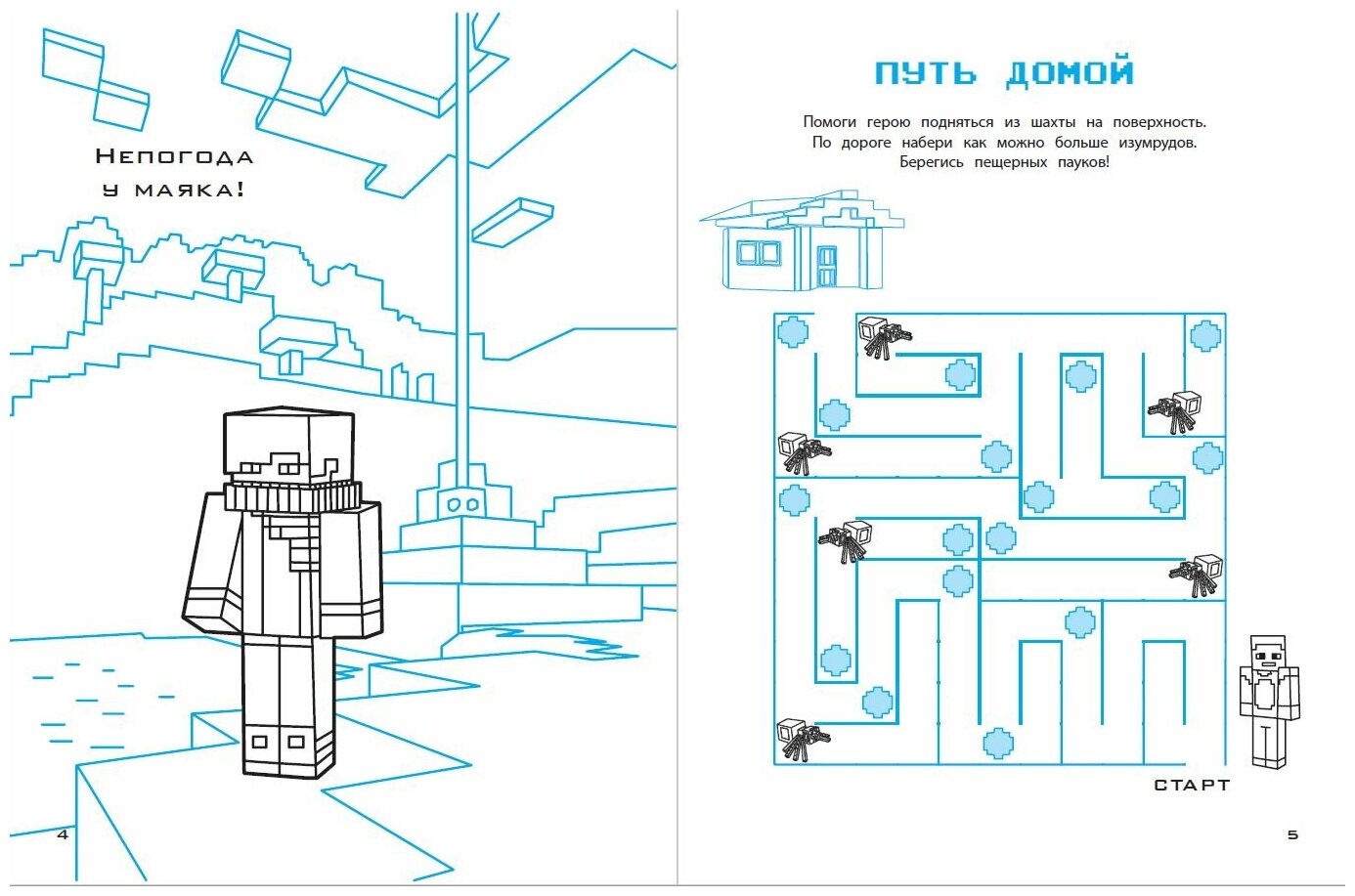 Непогода у маяка!

4

ПУТЬ ДОМОЙ

Помоги герою подняться из шахты на поверхность. По дороге набери как можно больше изумрудов. Берегись пещерных пауков!

СТАРТ

5