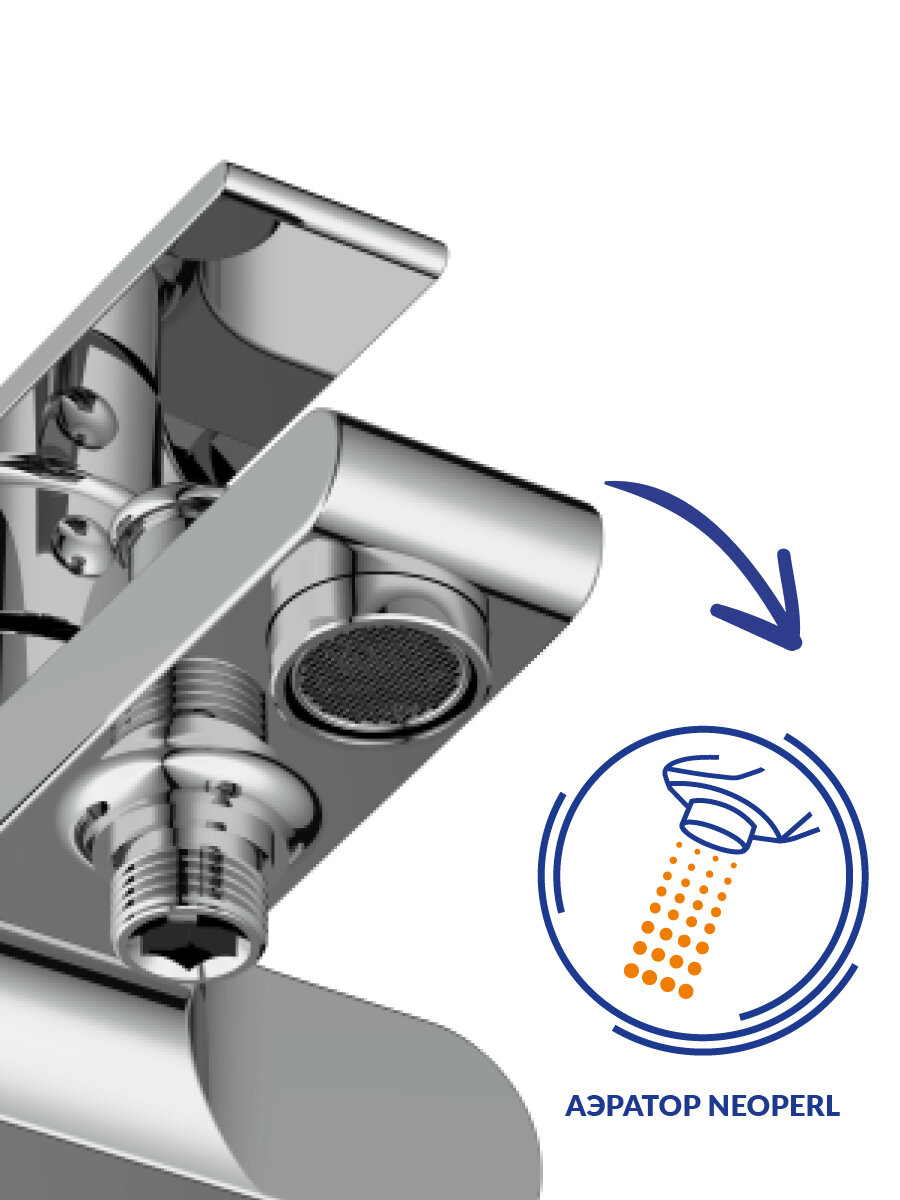 АЭРАТОР NEOPERL