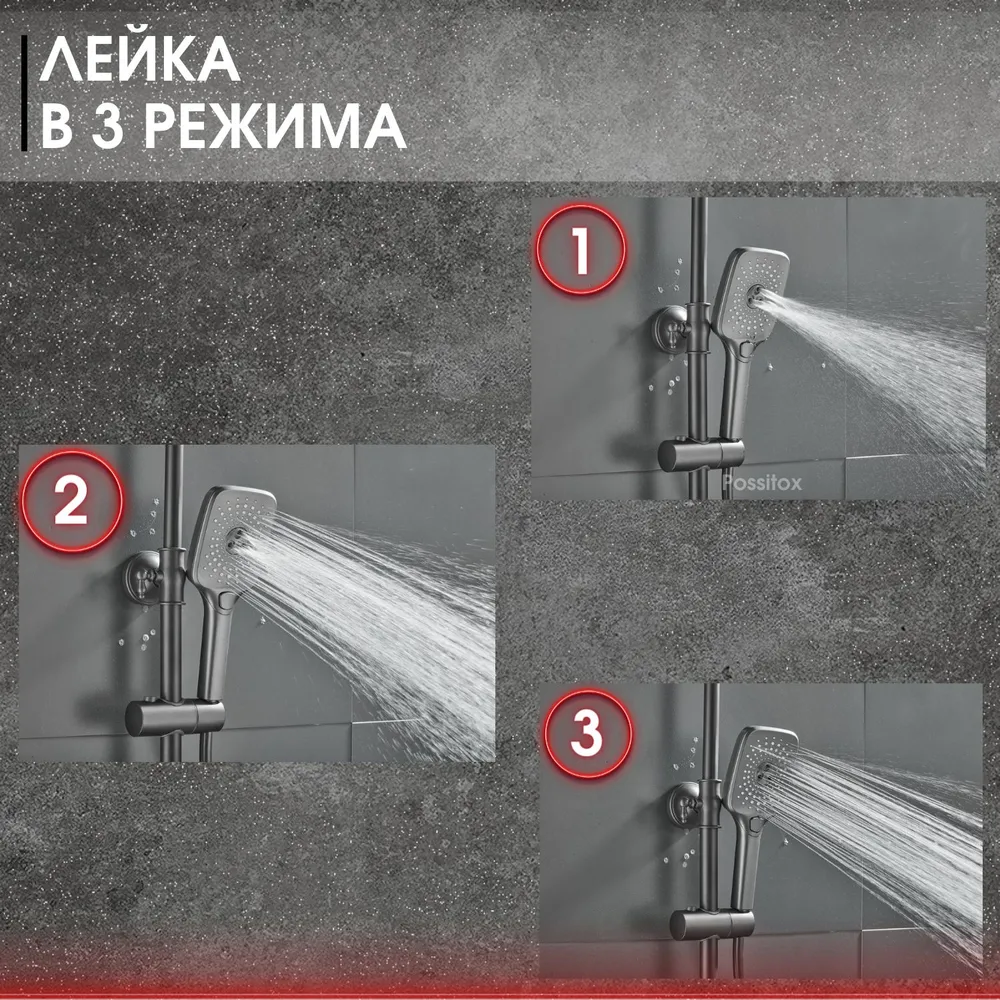 ЛЕЙКА
В 3 РЕЖИМА

1

Possitox

2

3