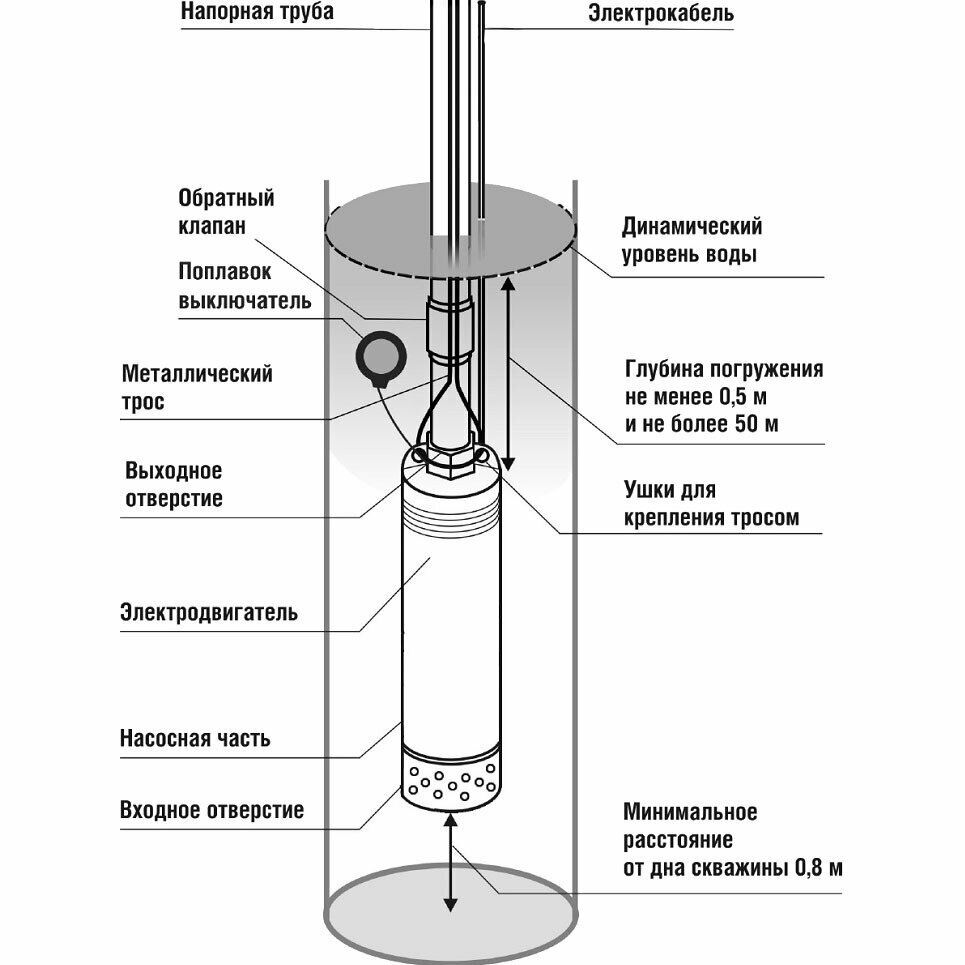 Напорная труба

Электрокабель

Обратный клапан

Поплавок выключатель

Металлический трос

Выходное отверстие

Электродвигатель

Насосная часть

Входное отверстие

Динамический уровень воды

Глубина погружения не менее 0,5 м и не более 50 м

Ушки для крепления тросом

Минимальное расстояние от дна скважины 0,8 м