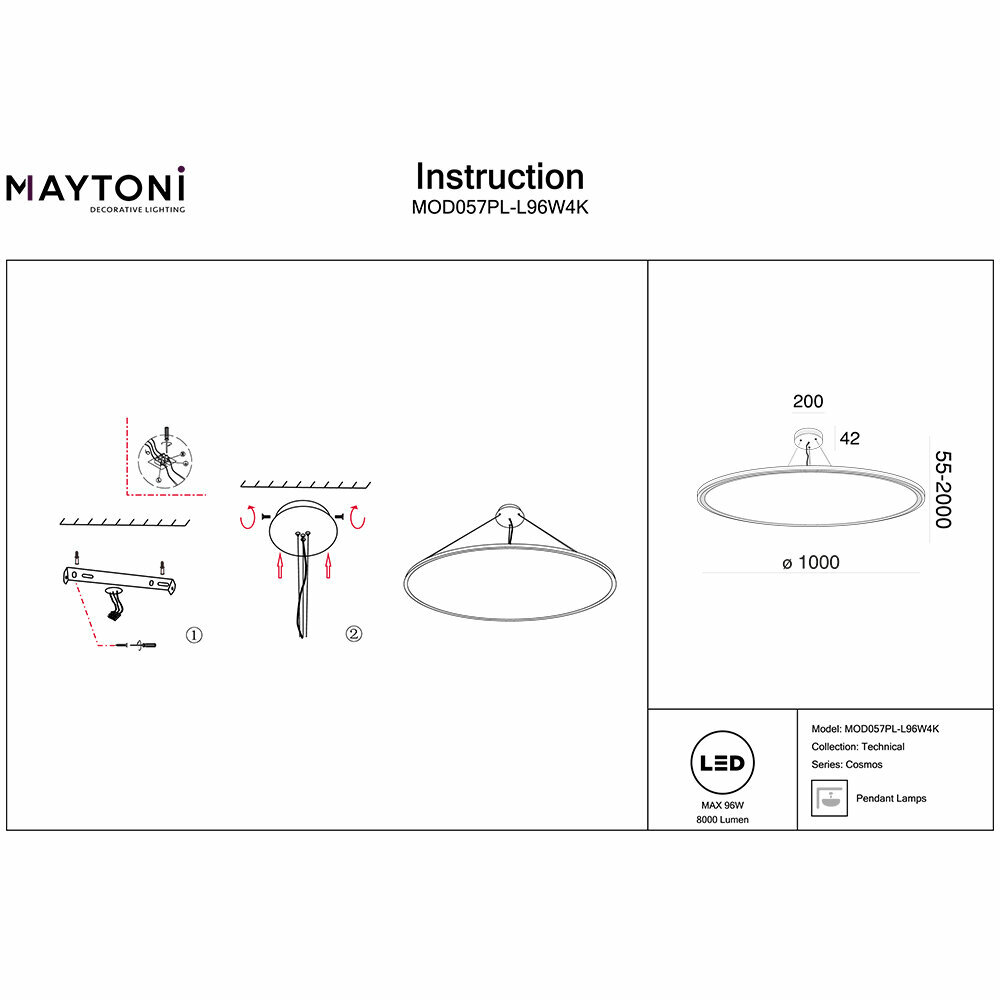 MAYTONI
DECORATIVE LIGHTING

Instruction
MOD057PL-L96W4K

①

②

200

42

55-2000

ø 1000

LED

MAX 96W
8000 Lumen

Model: MOD057PL-L96W4K
Collection: Technical
Series: Cosmos

Pendant Lamps