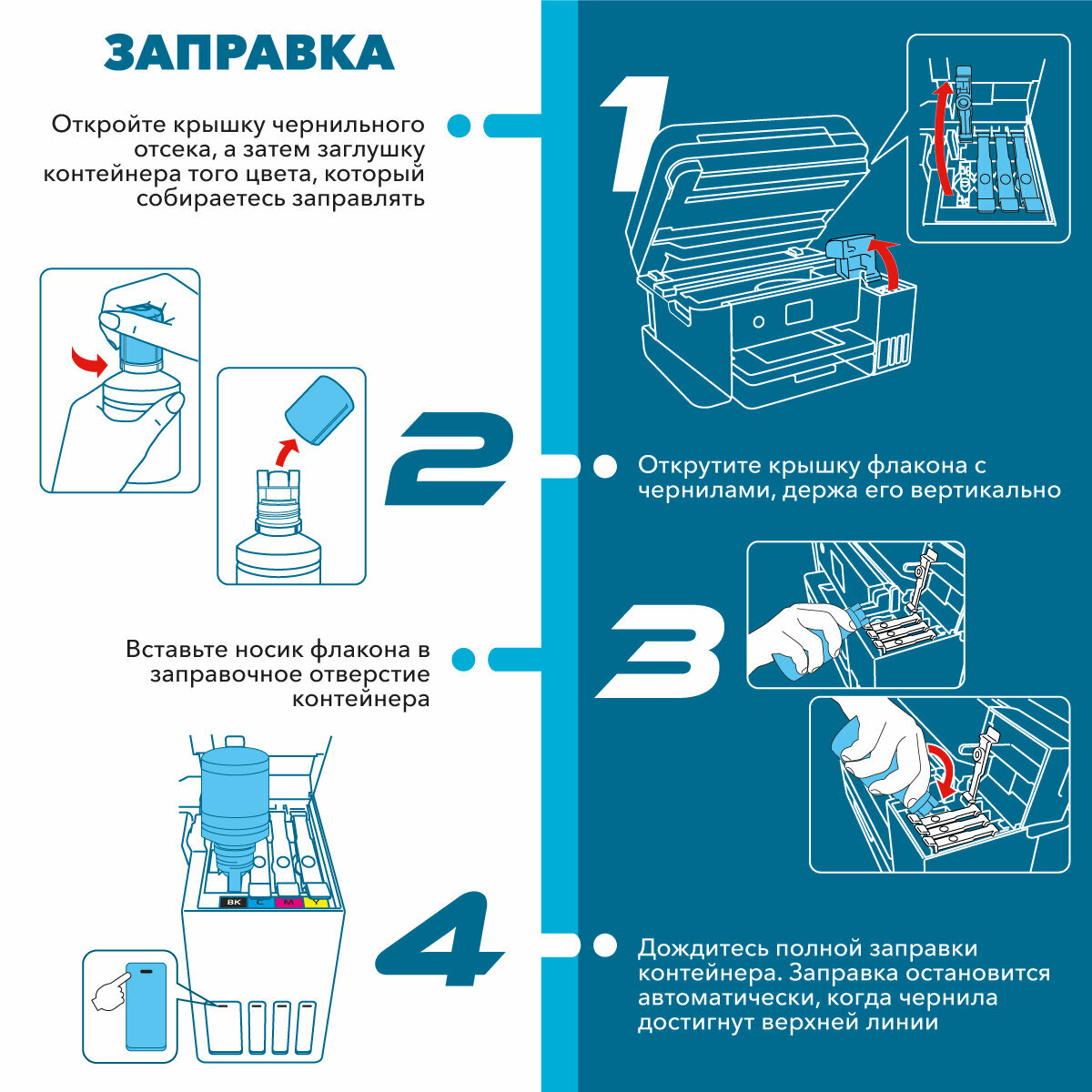 ЗАПРАВКА

Откройте крышку чернильного отсека, а затем заглушку контейнера того цвета, который собираетесь заправлять

1

2

Открутите крышку флакона с чернилами, держа его вертикально

Вставьте носик флакона в заправочное отверстие контейнера

3

BK C M Y

4

Дождитесь полной заправки контейнера. Заправка остановится автоматически, когда чернила достигнут верхней линии