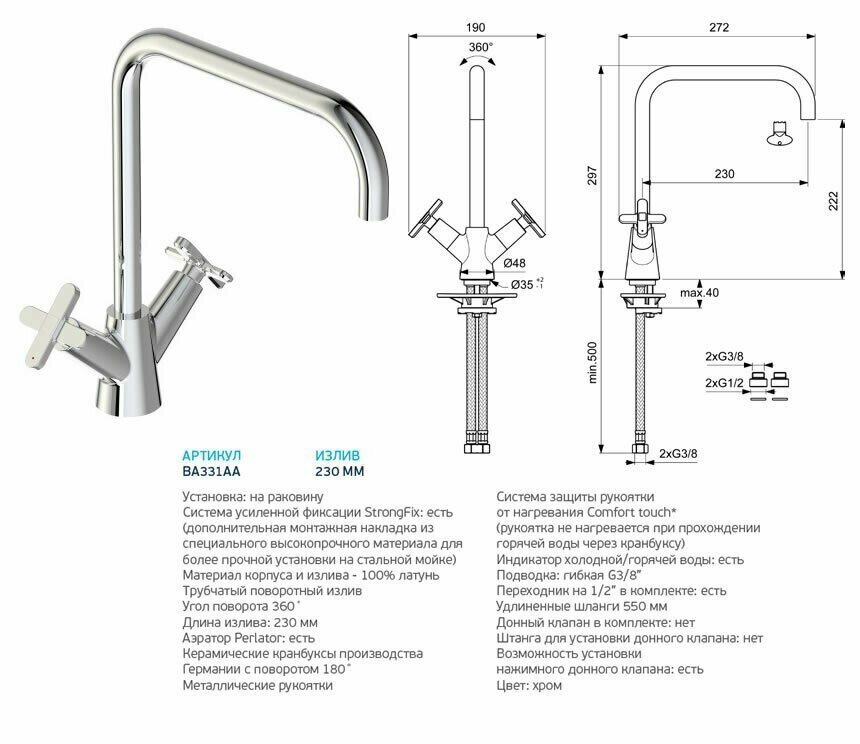 190

360°

Ø48

Ø35 $^{+2}_{-1}$

272

297

230

222

max.40

min.500

2xG3/8

2xG1/2

2xG3/8

АРТИКУЛ
BA331AA

ИЗЛИВ
230 ММ

Установка: на раковину
Система усиленной фиксации StrongFix: есть (дополнительная монтажная накладка из специального высокопрочного материала для более прочной установки на стальной мойке)
Материал корпуса и излива - 100% латунь
Трубчатый поворотный излив
Угол поворота 360˚
Длина излива: 230 мм
Аэратор Perlator: есть
Керамические кранбуксы производства Германии с поворотом 180˚
Металлические рукоятки

Система защиты рукоятки от нагревания Comfort touch*
(рукоятка не нагревается при прохождении горячей воды через кранбуксу)
Индикатор холодной/горячей воды: есть
Подводка: гибкая G3/8"
Переходник на 1/2" в комплекте: есть
Удлиненные шланги 550 мм
Донный клапан в комплекте: нет
Штанга для установки донного клапана: нет
Возможность установки нажимного донного клапана: есть
Цвет: хром