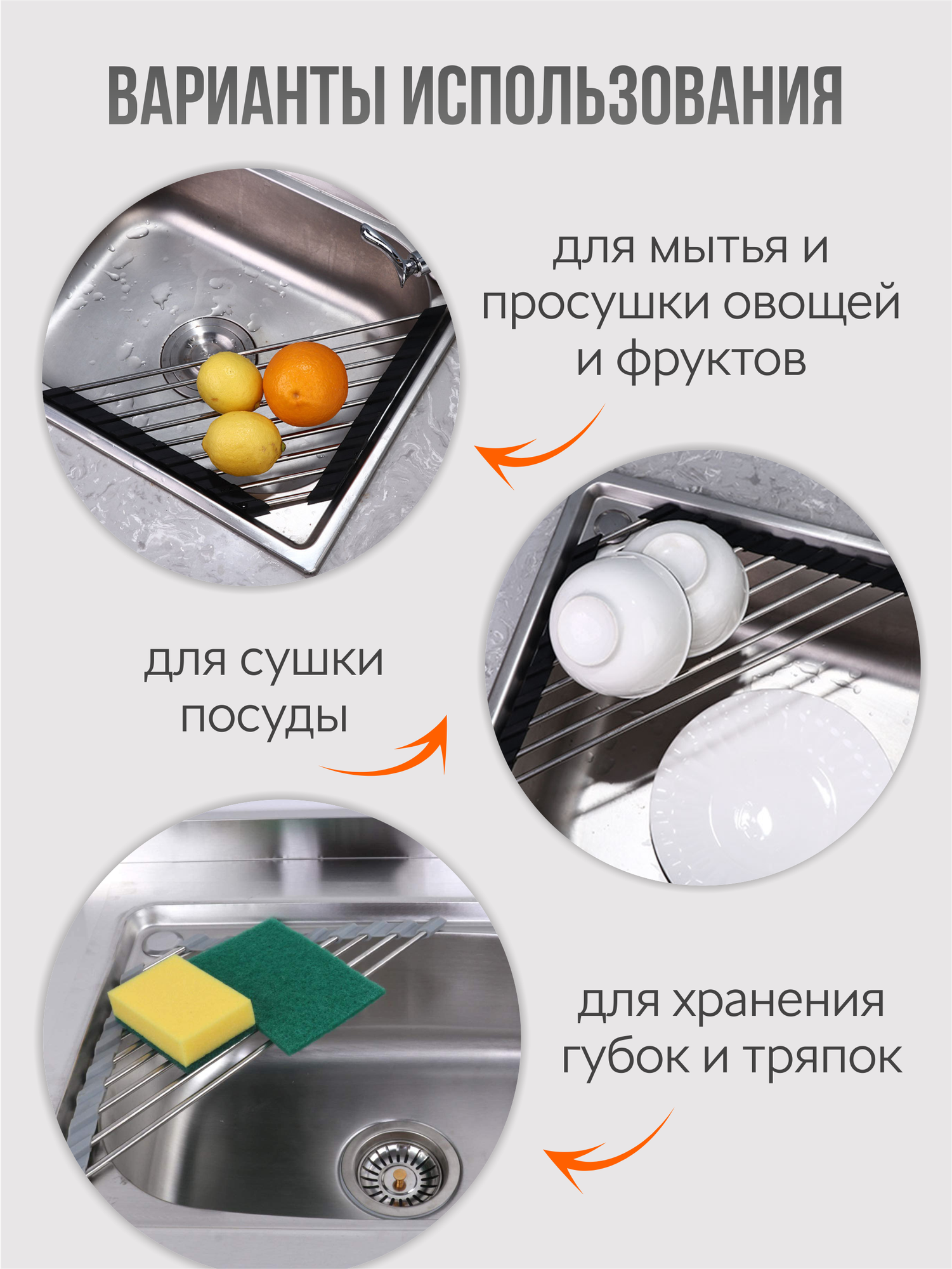 ВАРИАНТЫ ИСПОЛЬЗОВАНИЯ

для мытья и просушки овощей и фруктов

для сушки посуды

для хранения губок и тряпок