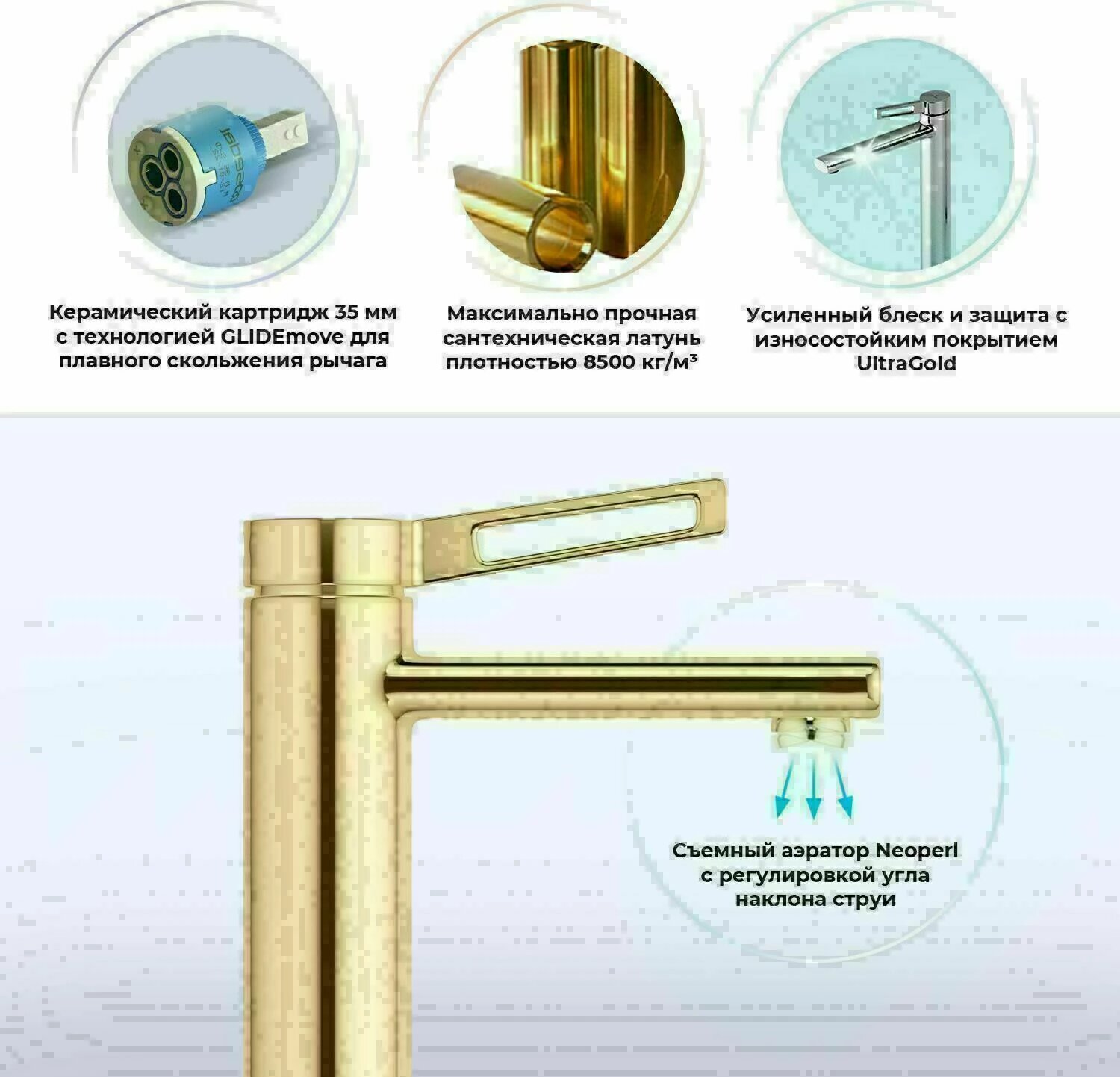 Керамический картридж 35 мм с технологией GLIDEmove для плавного скольжения рычага

Максимально прочная сантехническая латунь плотностью 8500 кг/м³

Усиленный блеск и защита с износостойким покрытием UltraGold

Съемный аэратор Neoperl с регулировкой угла наклона струи