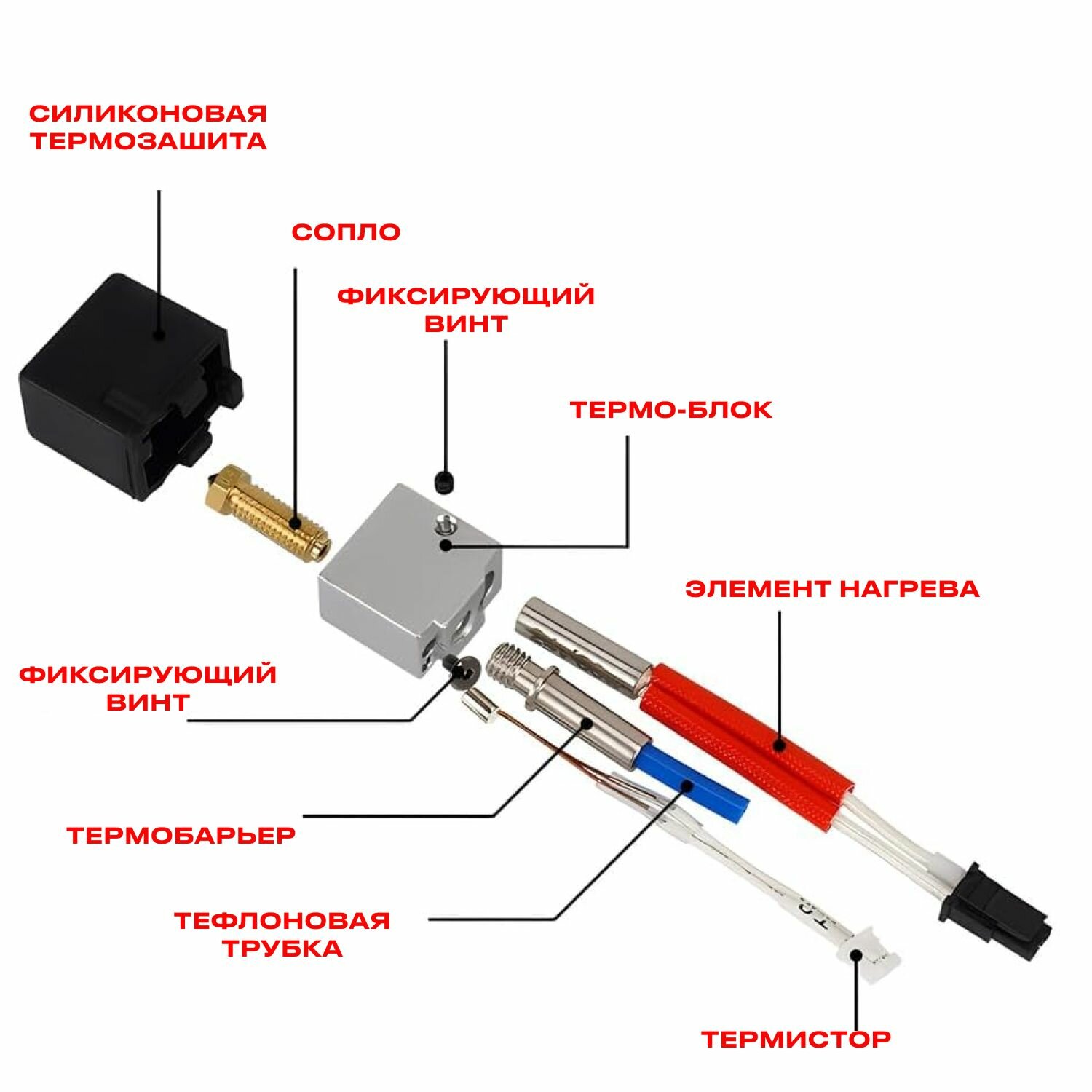 СИЛИКОНОВАЯ ТЕРМОЗАШИТА

СОПЛО

ФИКСИРУЮЩИЙ ВИНТ

ТЕРМО-БЛОК

ЭЛЕМЕНТ НАГРЕВА

ФИКСИРУЮЩИЙ ВИНТ

ТЕРМОБАРЬЕР

ТЕФЛОНОВАЯ ТРУБКА

ТЕРМИСТОР