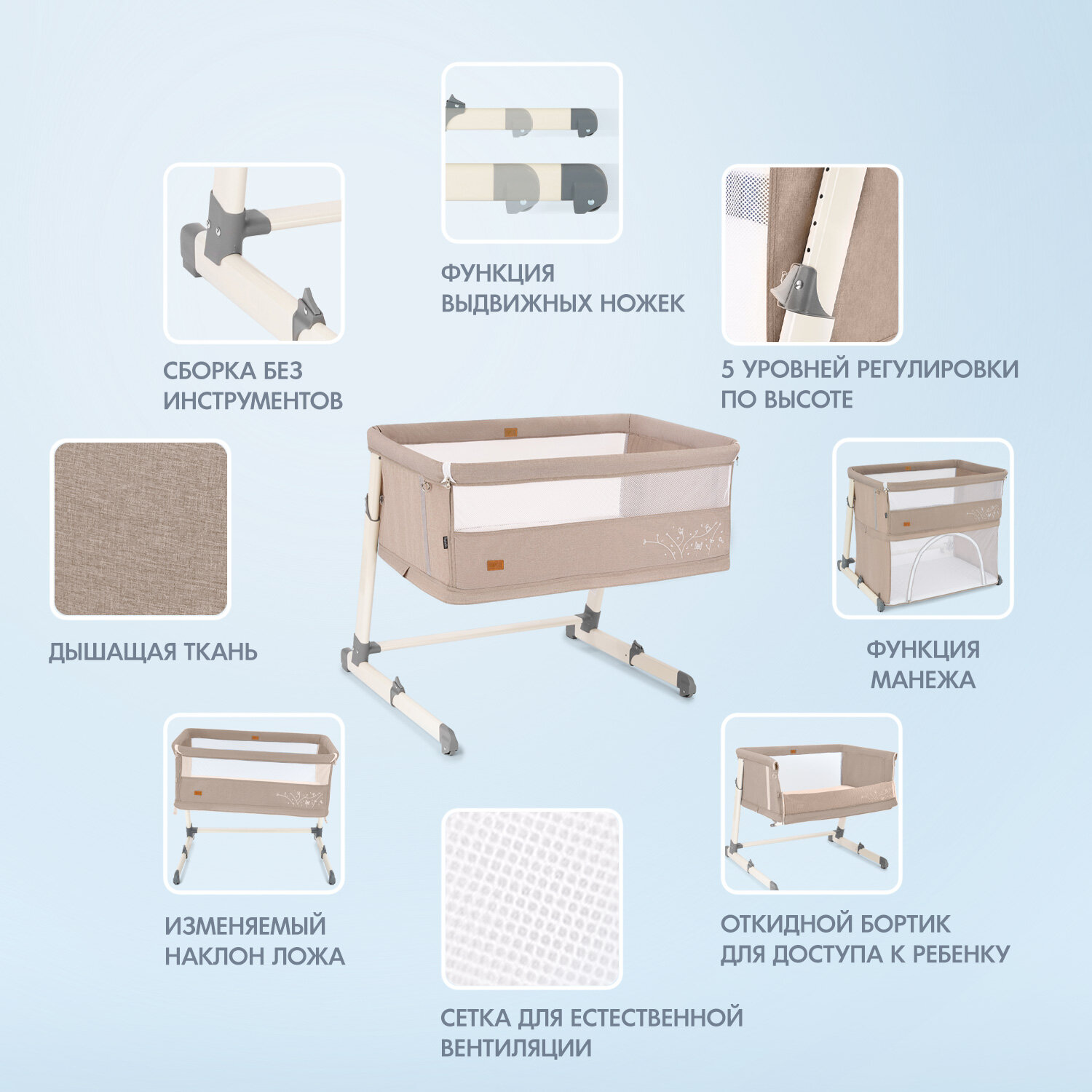 ФУНКЦИЯ ВЫДВИЖНЫХ НОЖЕК

СБОРКА БЕЗ ИНСТРУМЕНТОВ

5 УРОВНЕЙ РЕГУЛИРОВКИ ПО ВЫСОТЕ

ДЫШАЩАЯ ТКАНЬ

ФУНКЦИЯ МАНЕЖА

ИЗМЕНЯЕМЫЙ НАКЛОН ЛОЖА

ОТКИДНОЙ БОРТИК ДЛЯ ДОСТУПА К РЕБЕНКУ

СЕТКА ДЛЯ ЕСТЕСТВЕННОЙ ВЕНТИЛЯЦИИ