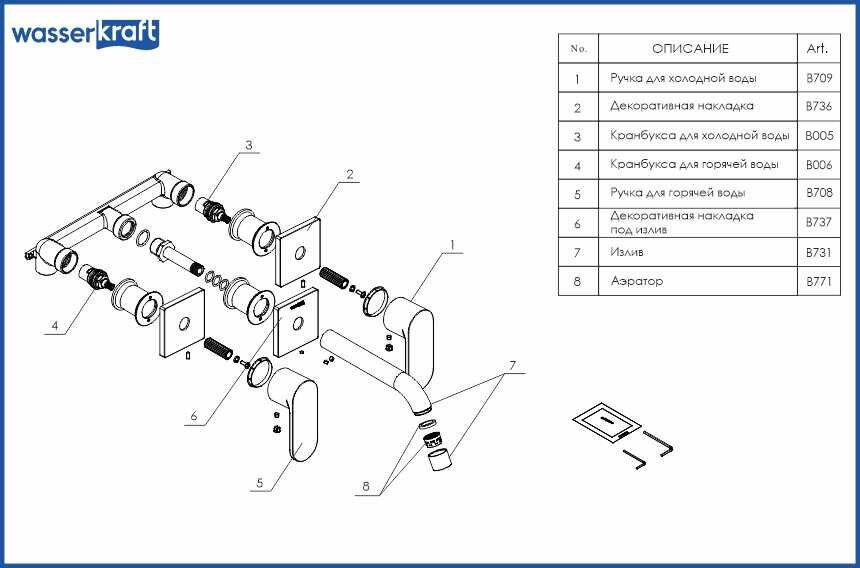 wasserkraft

| No. | ОПИСАНИЕ | Art. |
|---|---|---|
| 1 | Ручка для холодной воды | B709 |
| 2 | Декоративная накладка | B736 |
| 3 | Кранбукса для холодной воды | B005 |
| 4 | Кранбукса для горячей воды | B006 |
| 5 | Ручка для горячей воды | B708 |
| 6 | Декоративная накладка под излив | B737 |
| 7 | Излив | B731 |
| 8 | Аэратор | B771 |

3
2
1
4
6
7
5
8