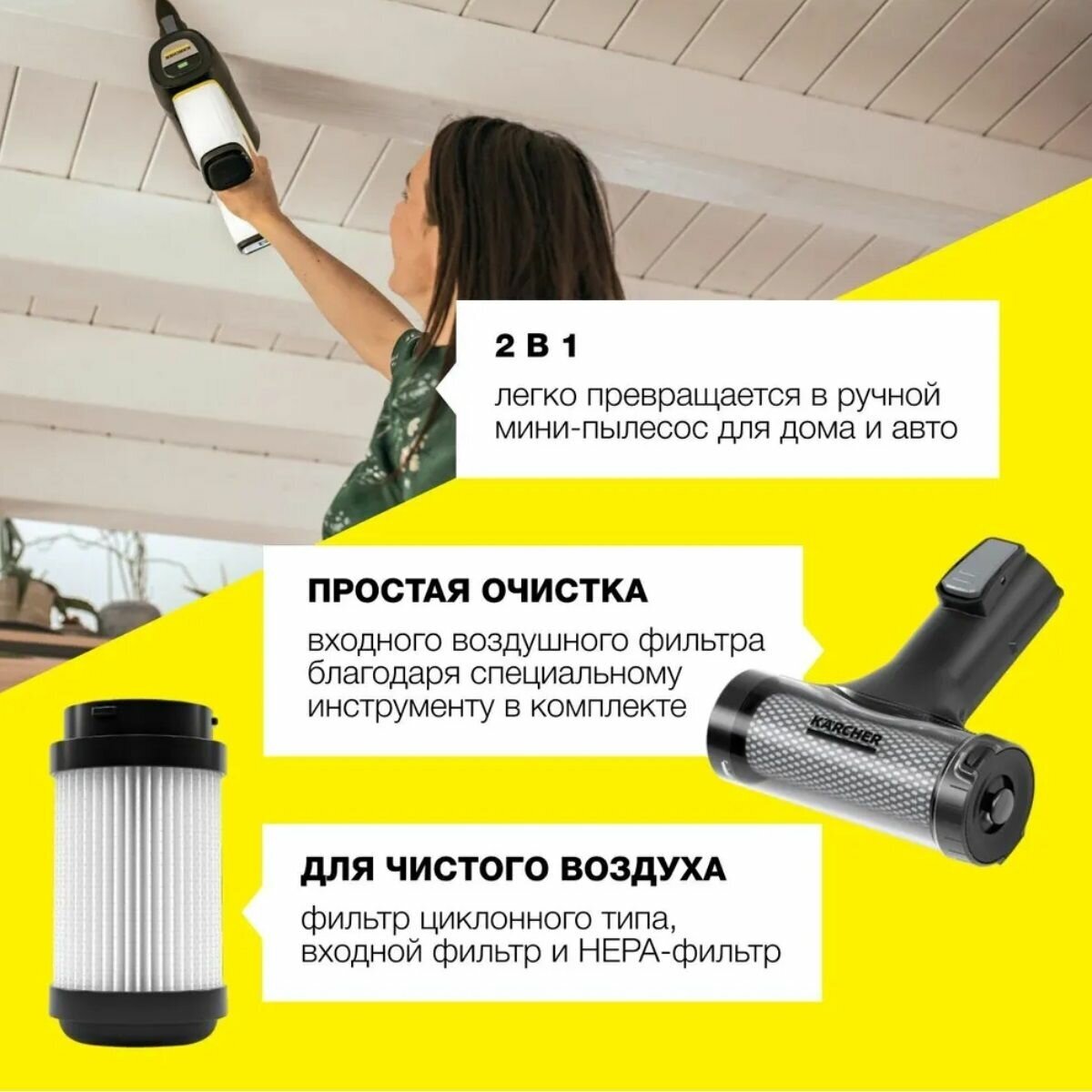 2 В 1

легко превращается в ручной мини-пылесос для дома и авто

ПРОСТАЯ ОЧИСТКА

входного воздушного фильтра благодаря специальному инструменту в комплекте

KÄRCHER

ДЛЯ ЧИСТОГО ВОЗДУХА

фильтр циклонного типа, входной фильтр и HEPA-фильтр