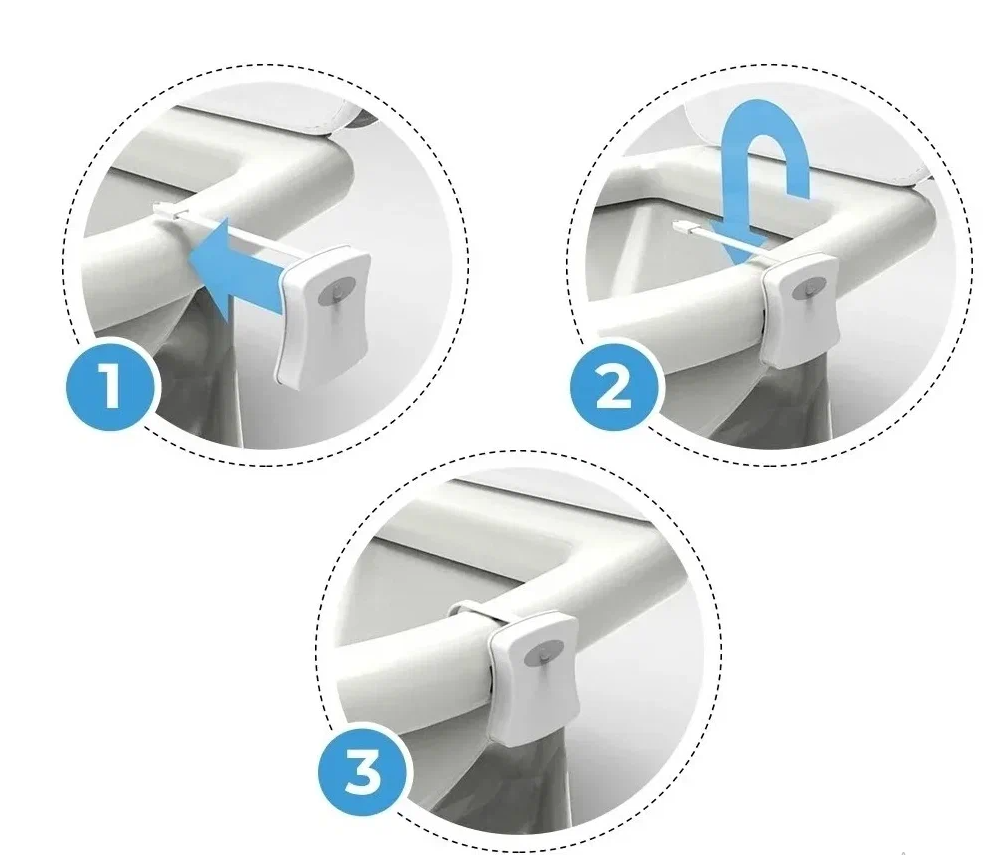 1

2

3