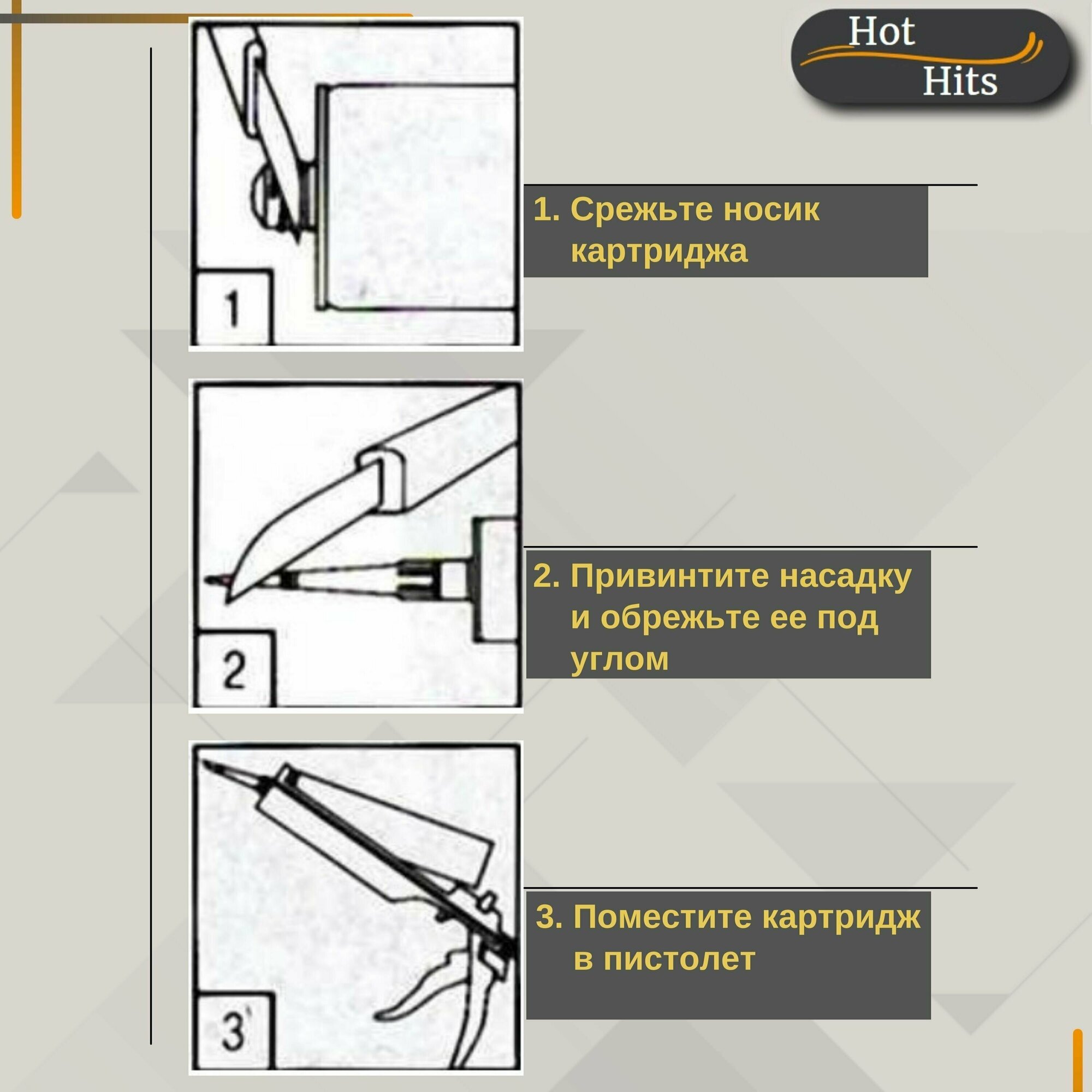 Hot Hits

1

1. Срежьте носик картриджа

2

2. Привинтите насадку и обрежьте ее под углом

3

3. Поместите картридж в пистолет