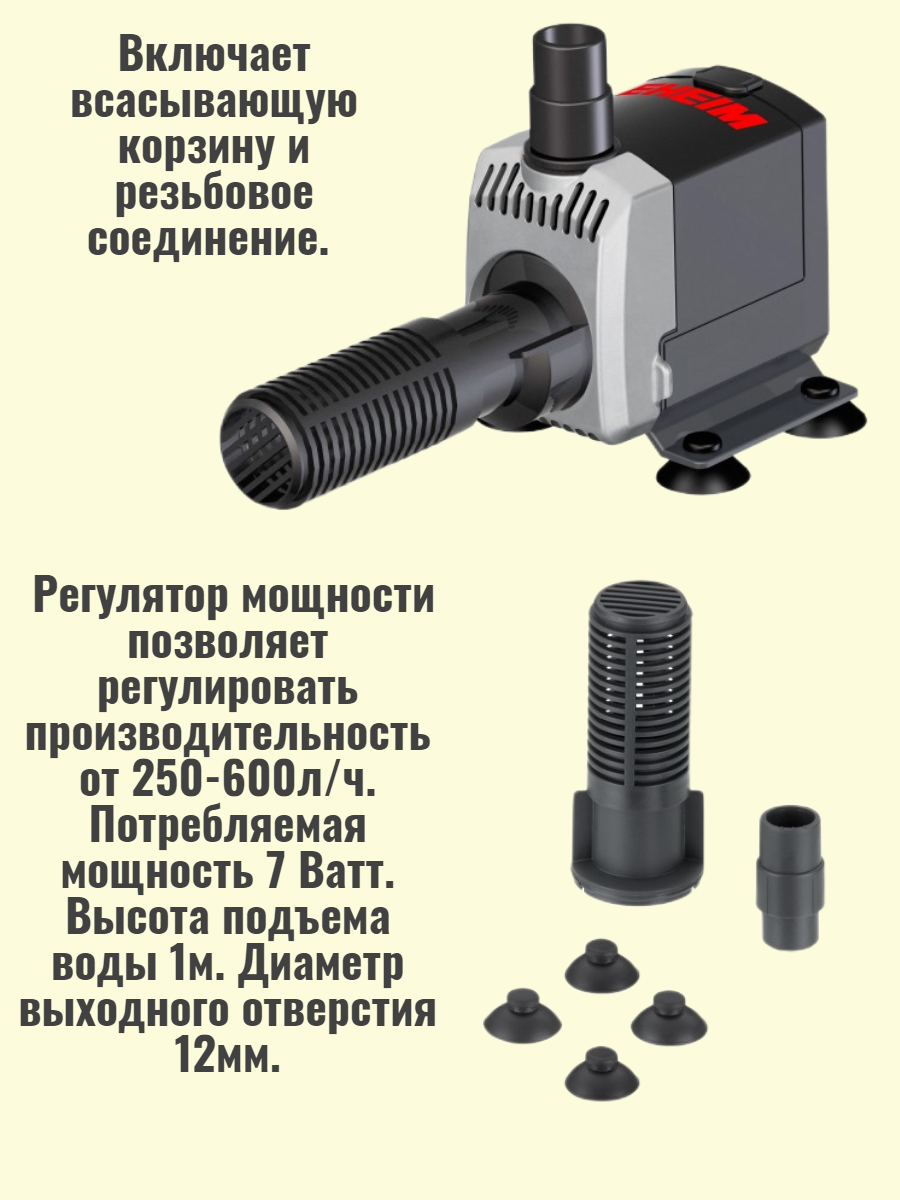 Включает всасывающую корзину и резьбовое соединение.

EHEIM

Регулятор мощности позволяет регулировать производительность от 250-600л/ч. Потребляемая мощность 7 Ватт. Высота подъема воды 1м. Диаметр выходного отверстия 12мм.