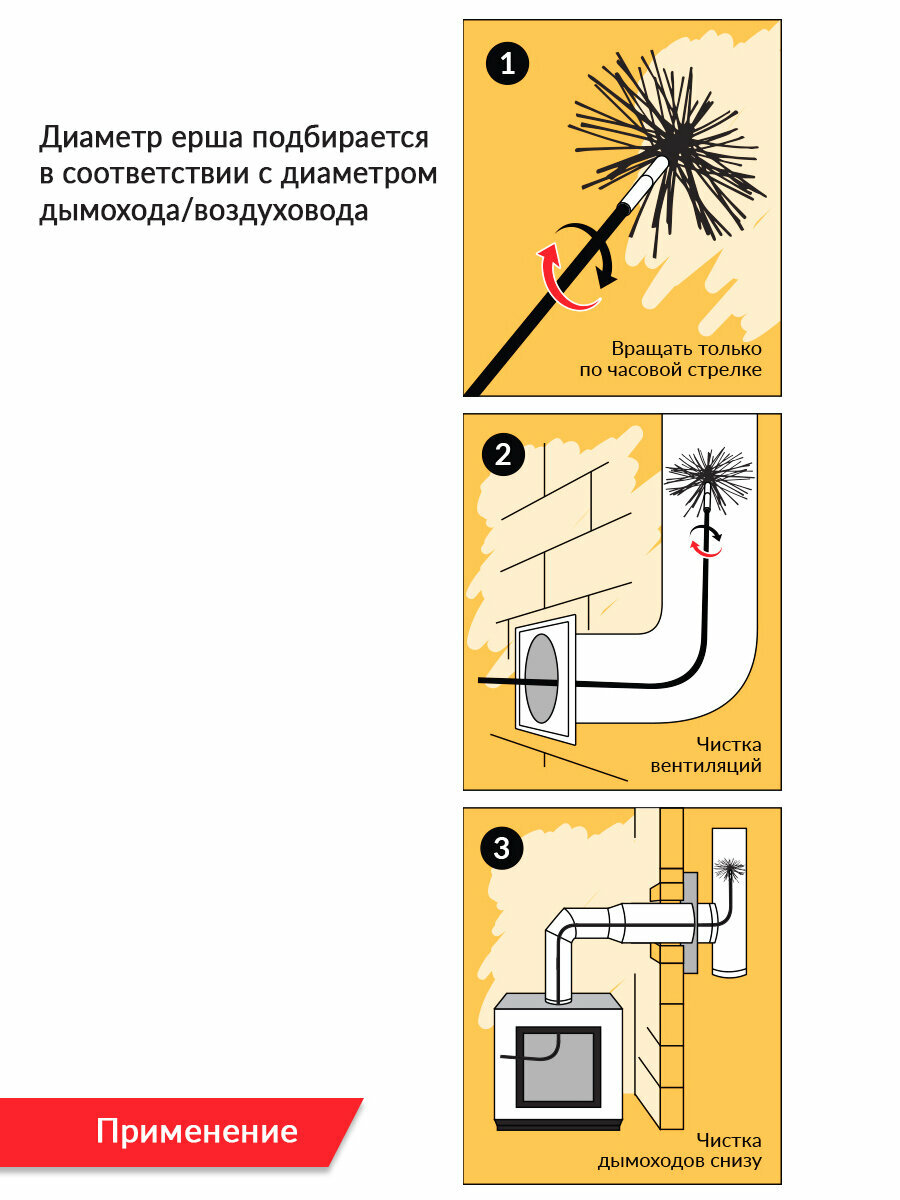 Диаметр ерша подбирается в соответствии с диаметром дымохода/воздуховода

1

Вращать только по часовой стрелке

2

Чистка вентиляций

3

Чистка дымоходов снизу

Применение