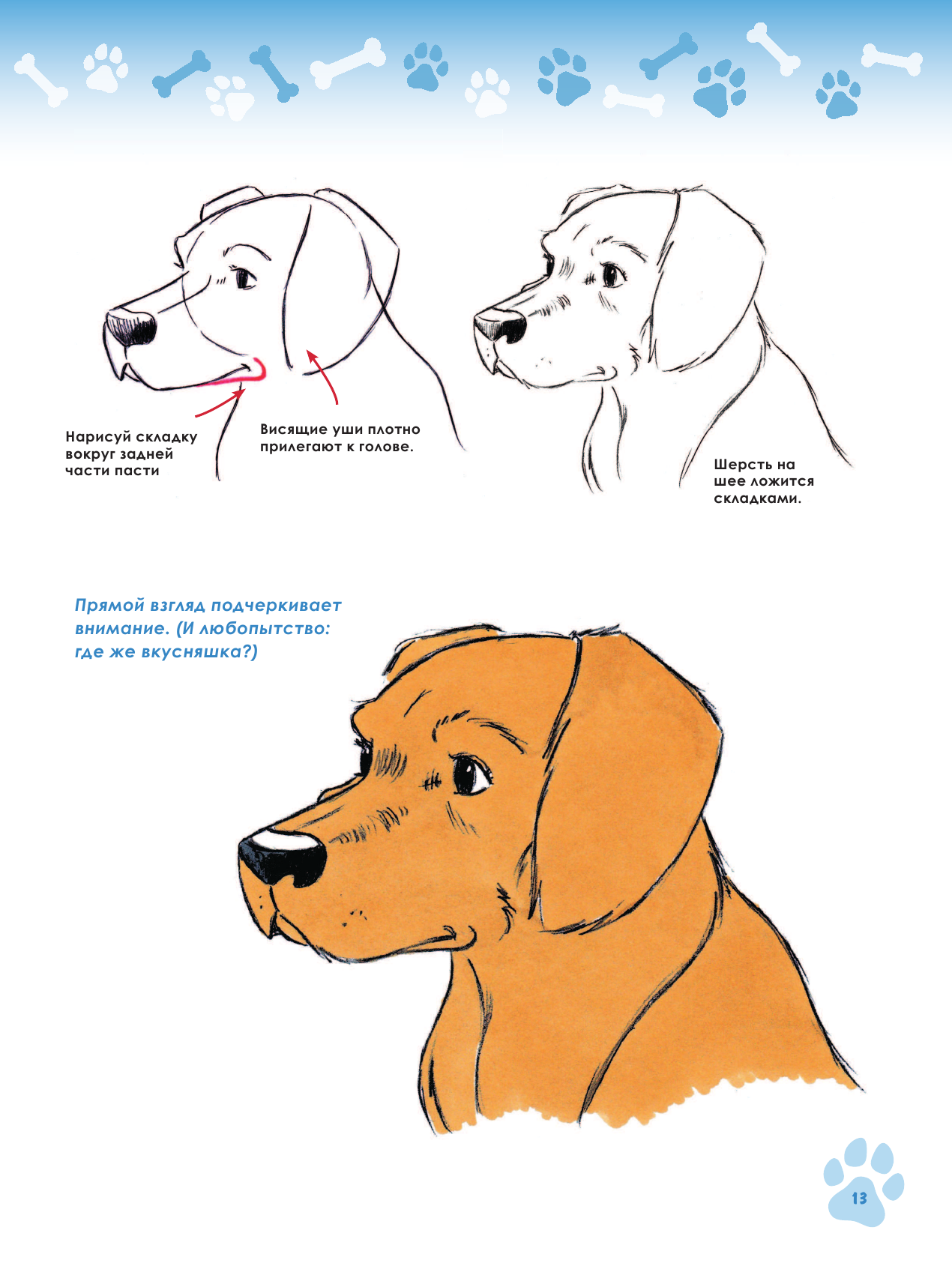 Нарисуй складку вокруг задней части пасти

Висящие уши плотно прилегают к голове.

Шерсть на шее ложится складками.

Прямой взгляд подчеркивает внимание. (И любопытство: где же вкусняшка?)

13