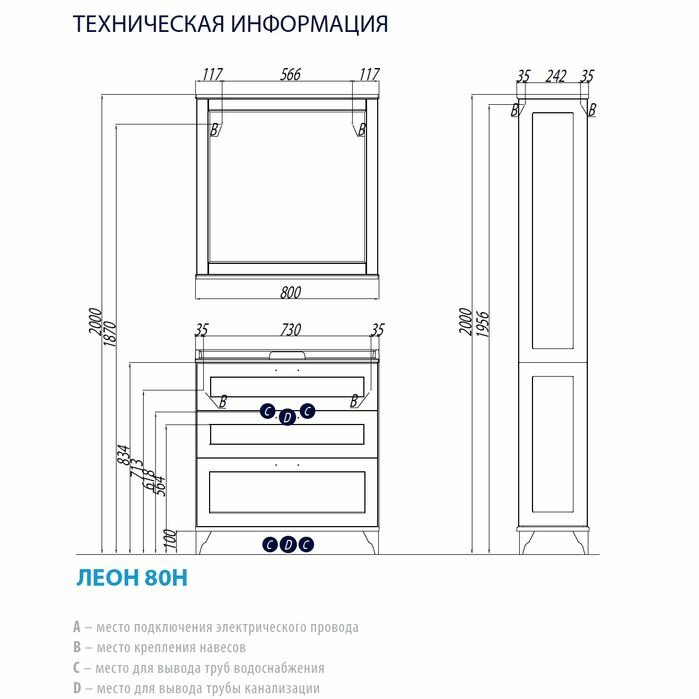 ТЕХНИЧЕСКАЯ ИНФОРМАЦИЯ

117 566 117

B B

800

2000 1870

35 730 35

B B

C D C

834 713 618 504

100

C D C

35 242 35

B B

2000 1956

ЛЕОН 80Н

A – место подключения электрического провода
B – место крепления навесов
C – место для вывода труб водоснабжения
D – место для вывода трубы канализации